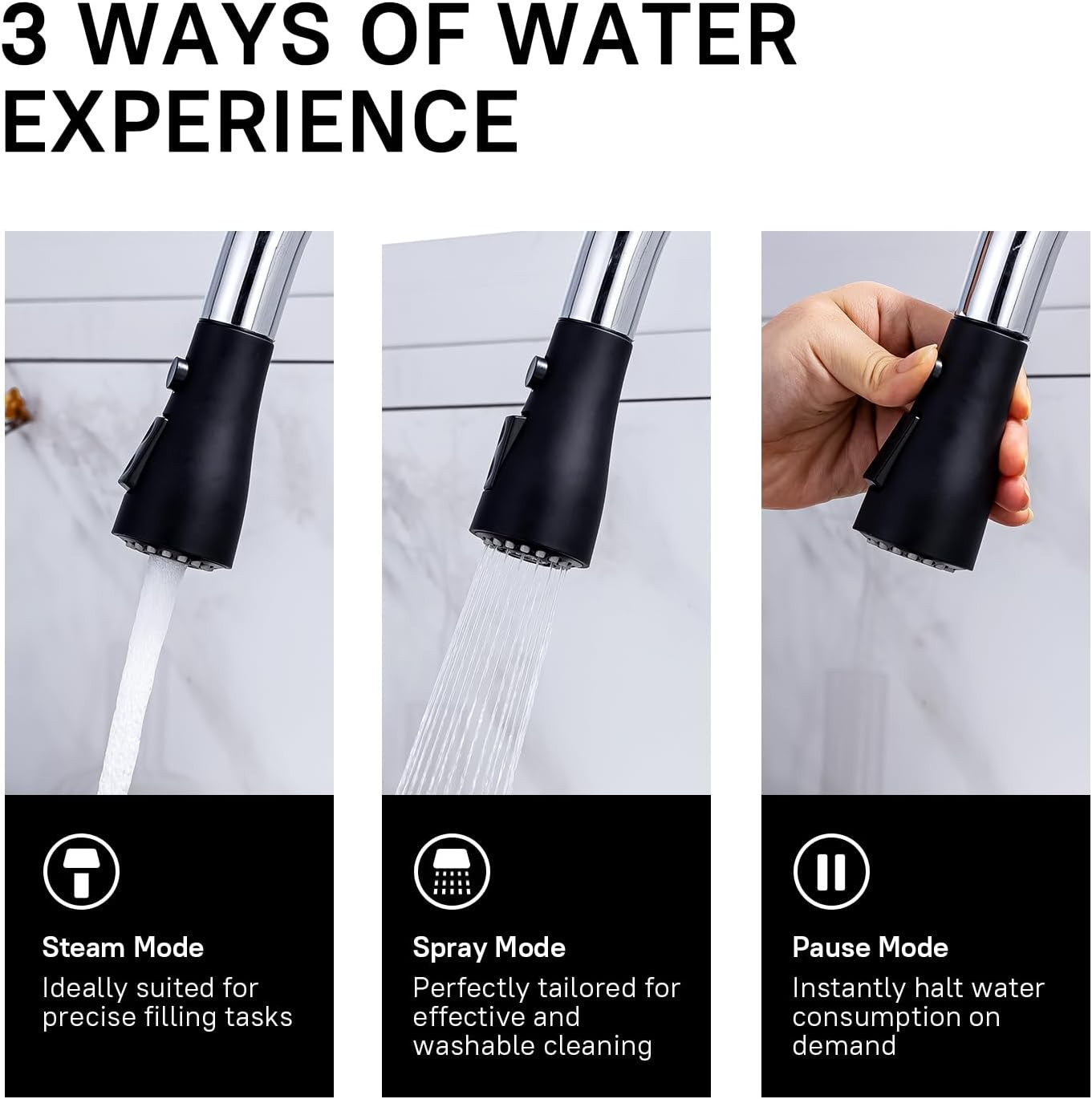 3 WAYS OF WATER EXPERIENCE

Steam Mode
Ideally suited for precise filling tasks

Spray Mode
Perfectly tailored for effective and washable cleaning

Pause Mode
Instantly halt water consumption on demand