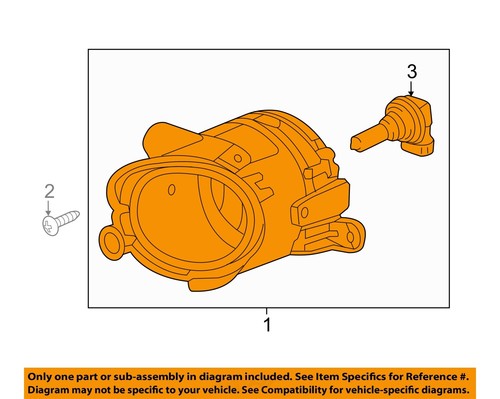 3

2

1

Only one part or sub-assembly in diagram included. See Item Specifics for Reference #.
Diagram may not be specific to your vehicle. See Compatibility for vehicle-specific diagrams.