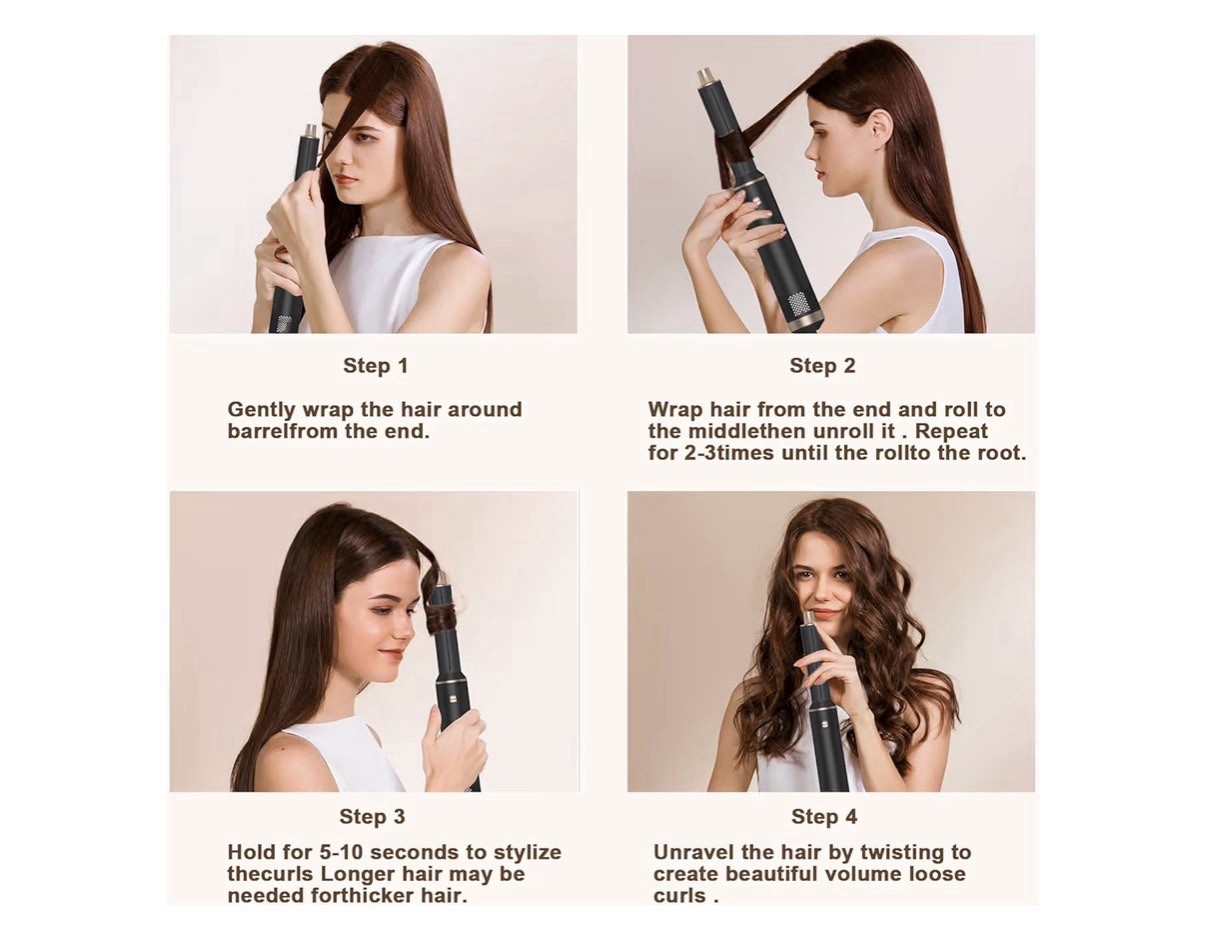 Step 1

Gently wrap the hair around barrelfrom the end.

Step 2

Wrap hair from the end and roll to the middlethen unroll it . Repeat for 2-3times until the rollto the root.

Step 3

Hold for 5-10 seconds to stylize thecurls Longer hair may be needed forthicker hair.

Step 4

Unravel the hair by twisting to create beautiful volume loose curls .