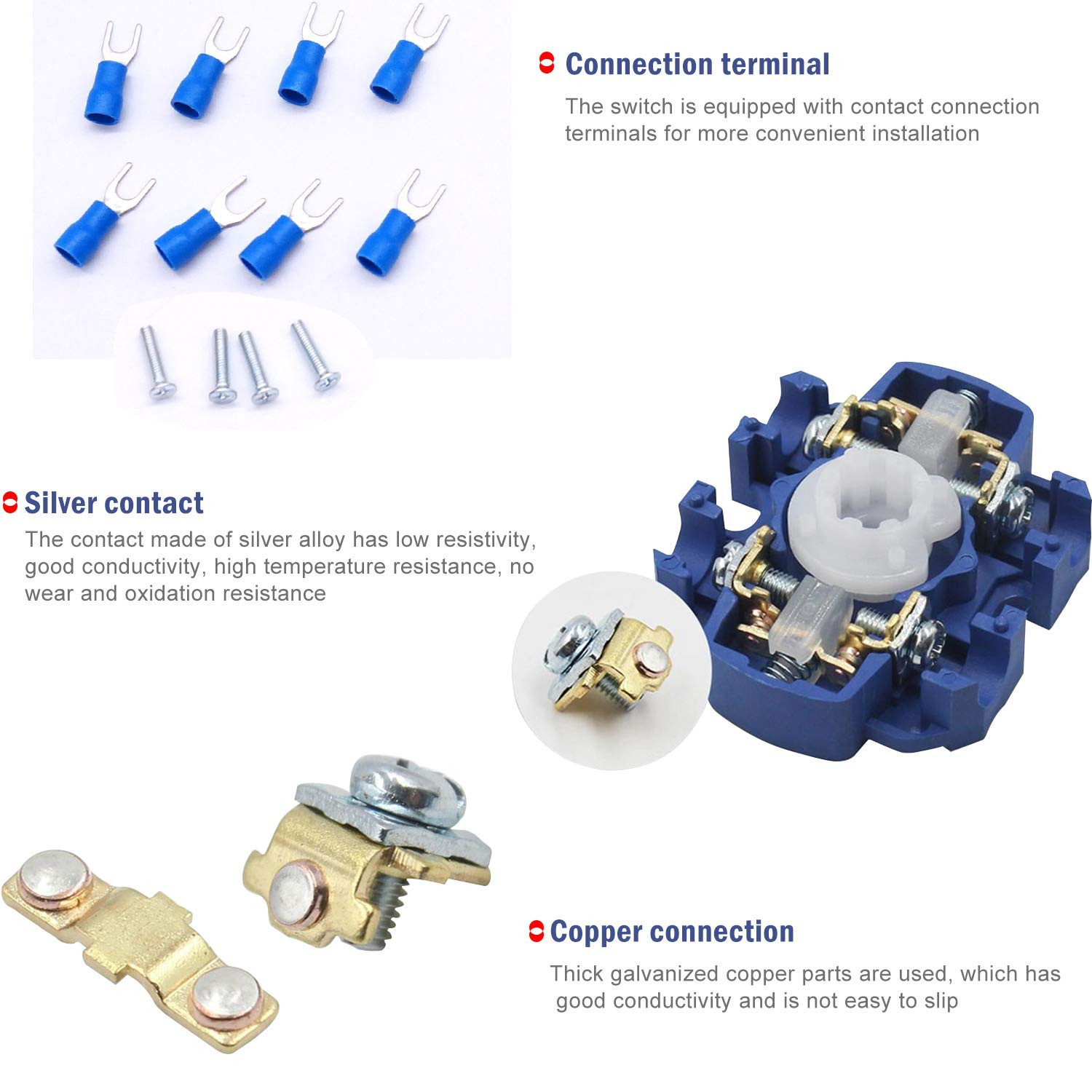 Connection terminal

The switch is equipped with contact connection terminals for more convenient installation

Silver contact

The contact made of silver alloy has low resistivity, good conductivity, high temperature resistance, no wear and oxidation resistance

Copper connection

Thick galvanized copper parts are used, which has good conductivity and is not easy to slip