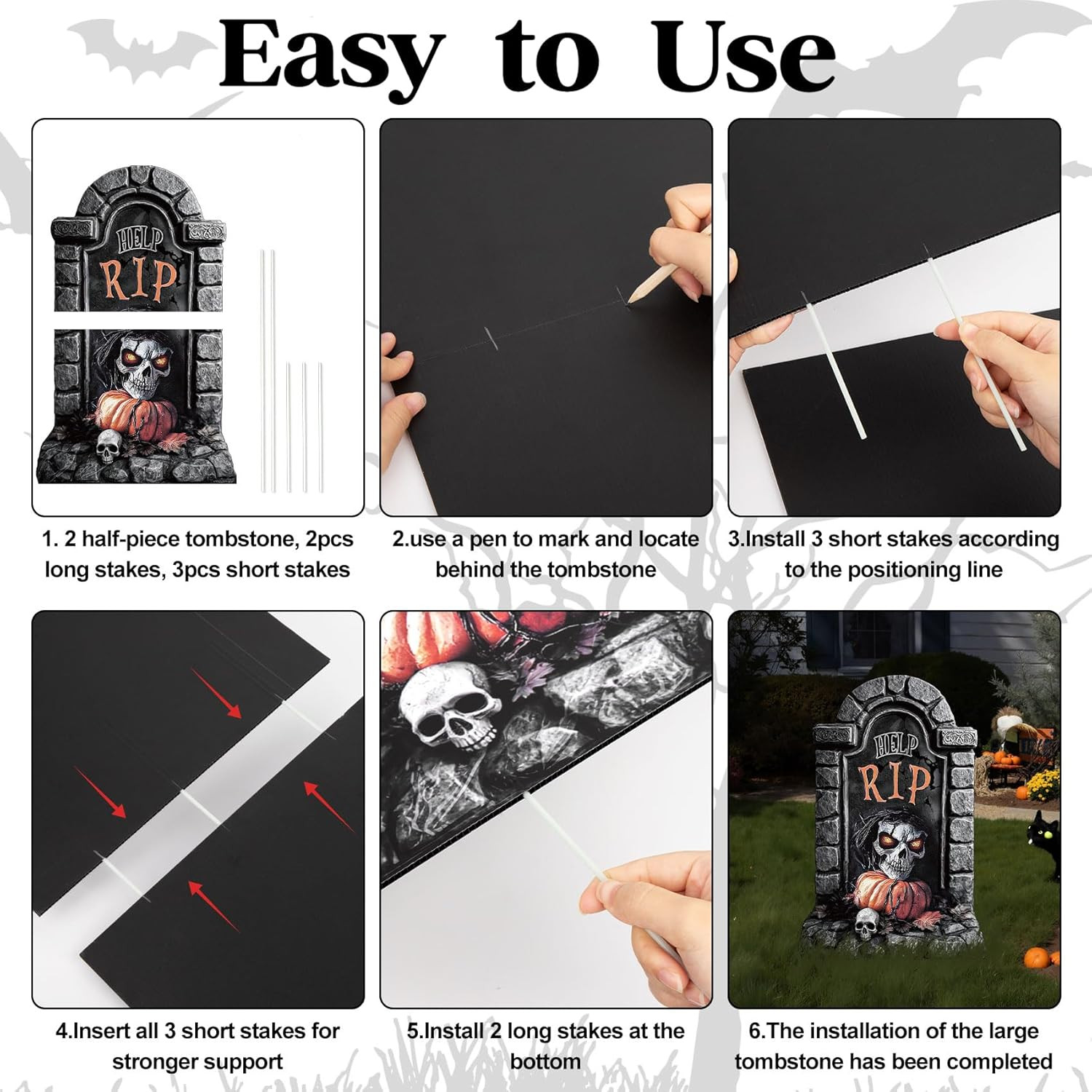 Easy to Use

HELP
RIP

1. 2 half-piece tombstone, 2pcs long stakes, 3pcs short stakes

2.use a pen to mark and locate behind the tombstone

3.Install 3 short stakes according to the positioning line

4.Insert all 3 short stakes for stronger support

5.Install 2 long stakes at the bottom

HELP
RIP

6.The installation of the large tombstone has been completed