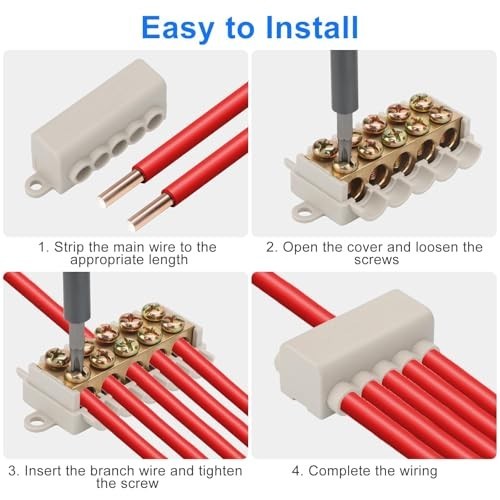 Easy to Install

1. Strip the main wire to the appropriate length

2. Open the cover and loosen the screws

3. Insert the branch wire and tighten the screw

4. Complete the wiring