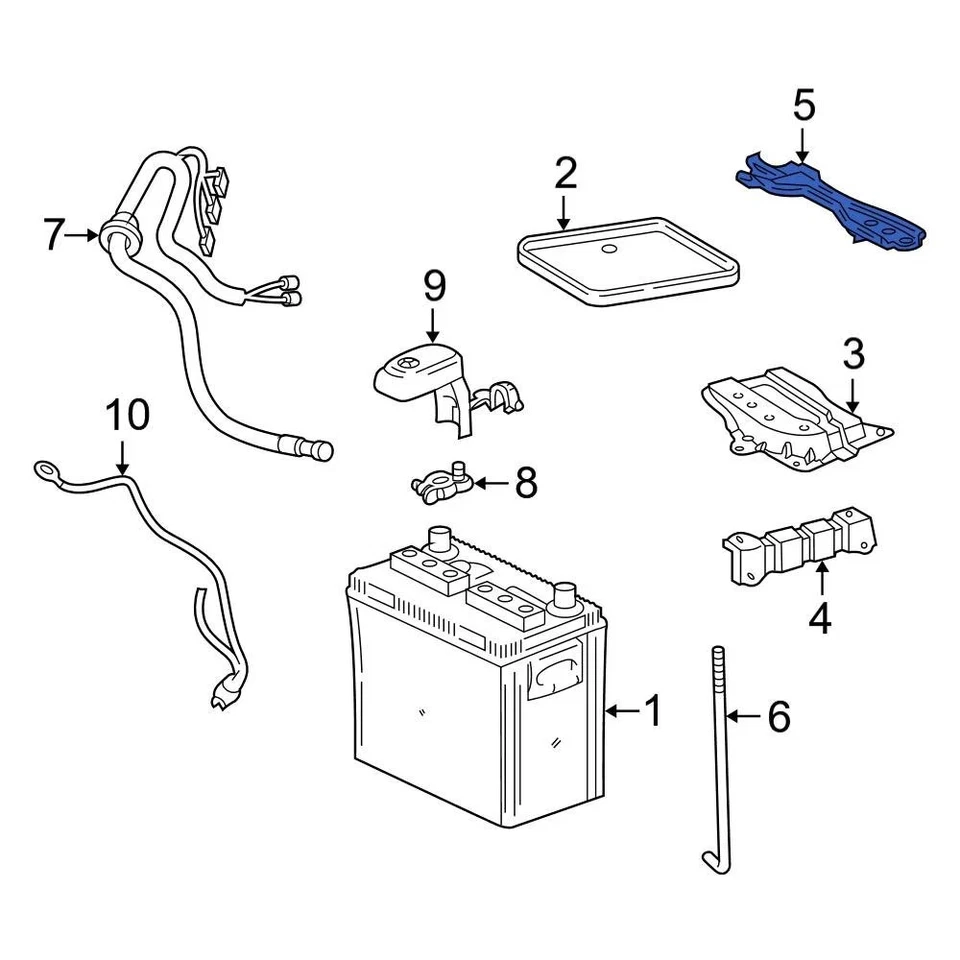 5
2
7
9
3
10
8
4
1
6