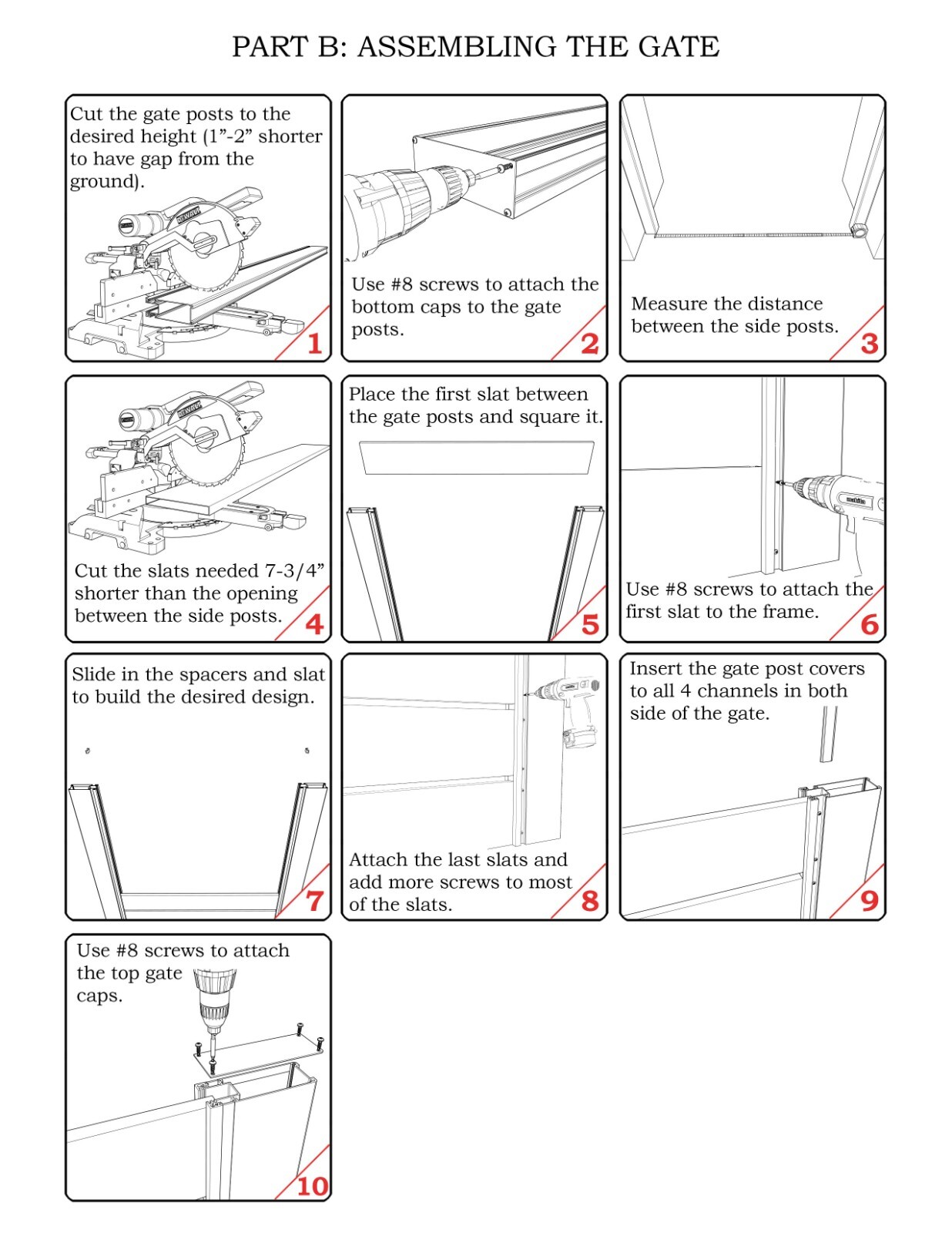 PART B: ASSEMBLING THE GATE

Cut the gate posts to the desired height (1”-2” shorter to have gap from the ground).

DEWALT

1

Use #8 screws to attach the bottom caps to the gate posts.

2

Measure the distance between the side posts.

3

DEWALT

Cut the slats needed 7-3/4” shorter than the opening between the side posts.

4

Place the first slat between the gate posts and square it.

5

makita

Use #8 screws to attach the first slat to the frame.

6

Slide in the spacers and slat to build the desired design.

7

Attach the last slats and add more screws to most of the slats.

8

Insert the gate post covers to all 4 channels in both side of the gate.

9

Use #8 screws to attach the top gate caps.

10