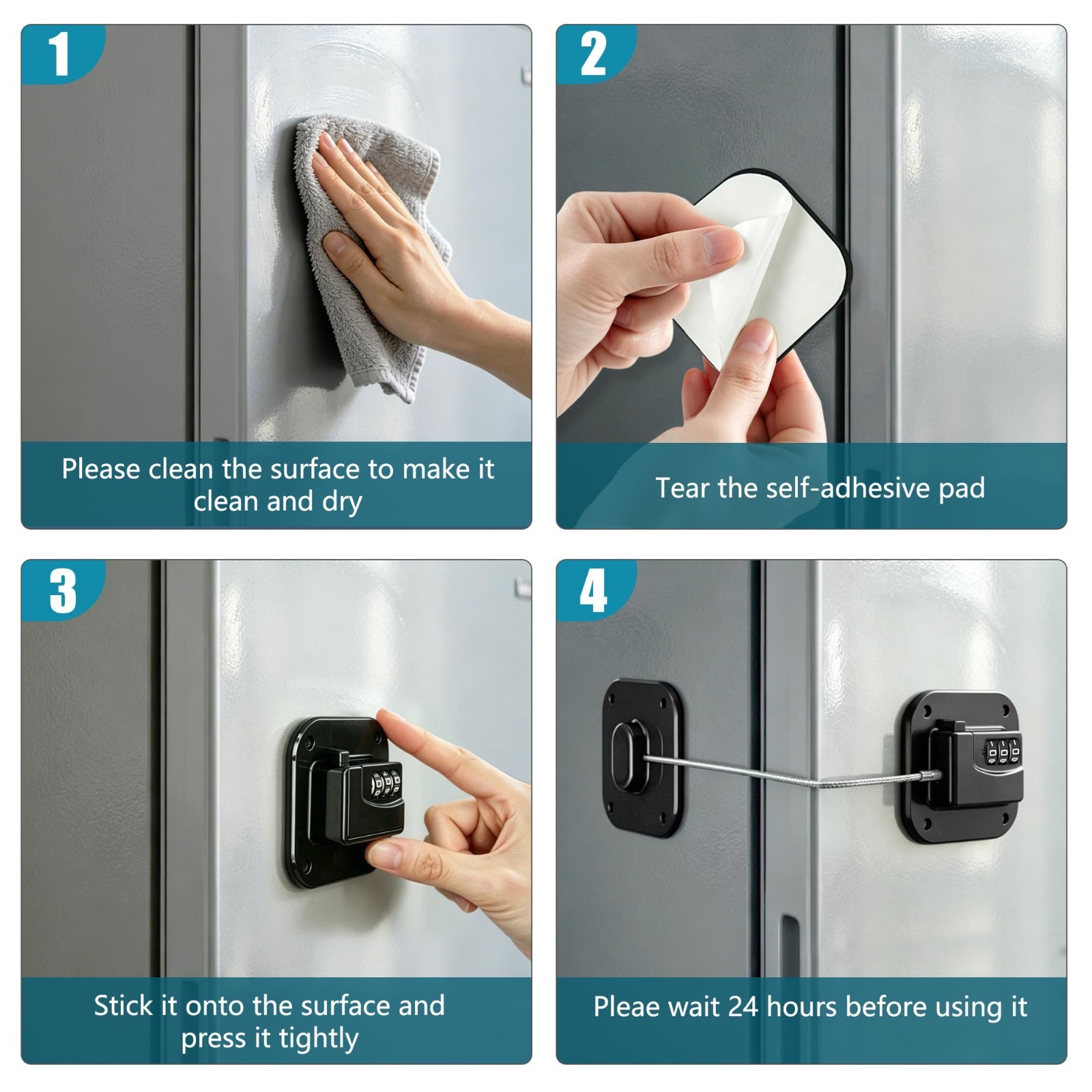 1

Please clean the surface to make it clean and dry

2

Tear the self-adhesive pad

3

Stick it onto the surface and press it tightly

4

Pleae wait 24 hours before using it