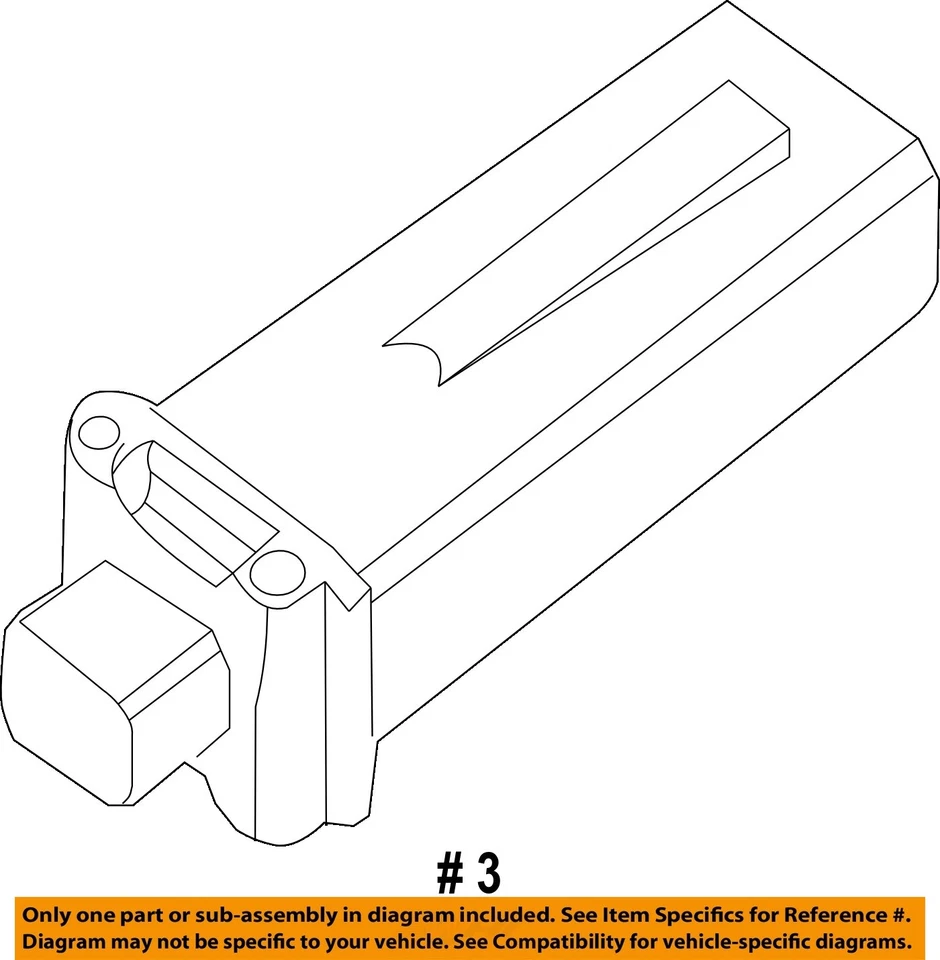 # 3

Only one part or sub-assembly in diagram included. See Item Specifics for Reference #.
Diagram may not be specific to your vehicle. See Compatibility for vehicle-specific diagrams.