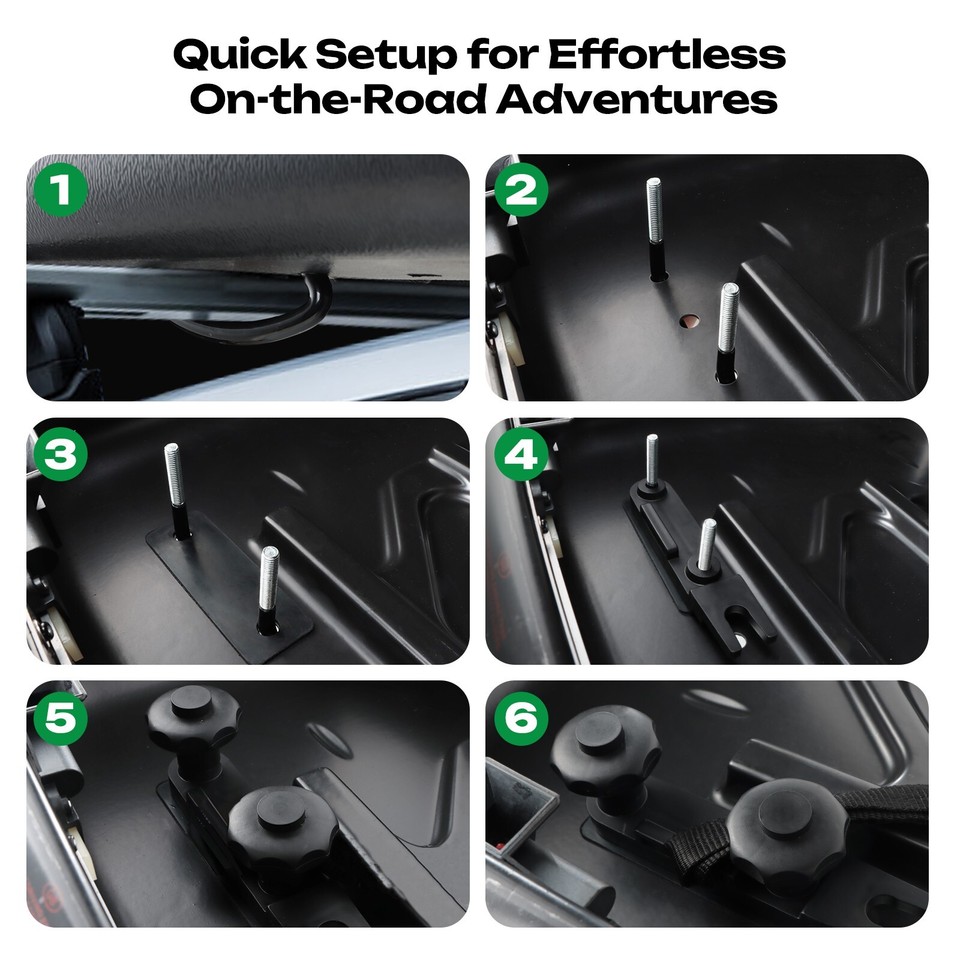 Quick Setup for Effortless On-the-Road Adventures

1

2

3

4

5

6