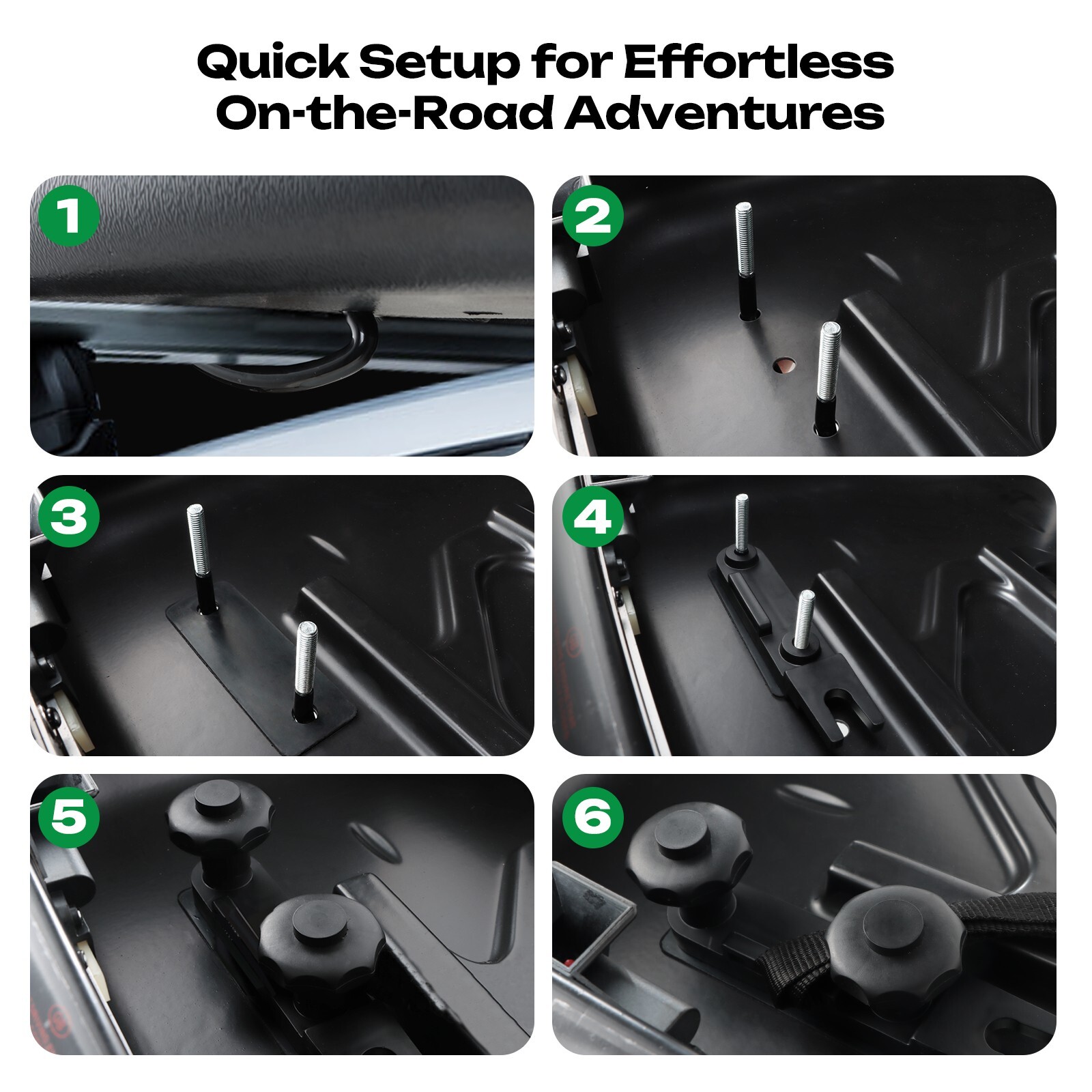 Quick Setup for Effortless On-the-Road Adventures

1

2

3

4

5

6