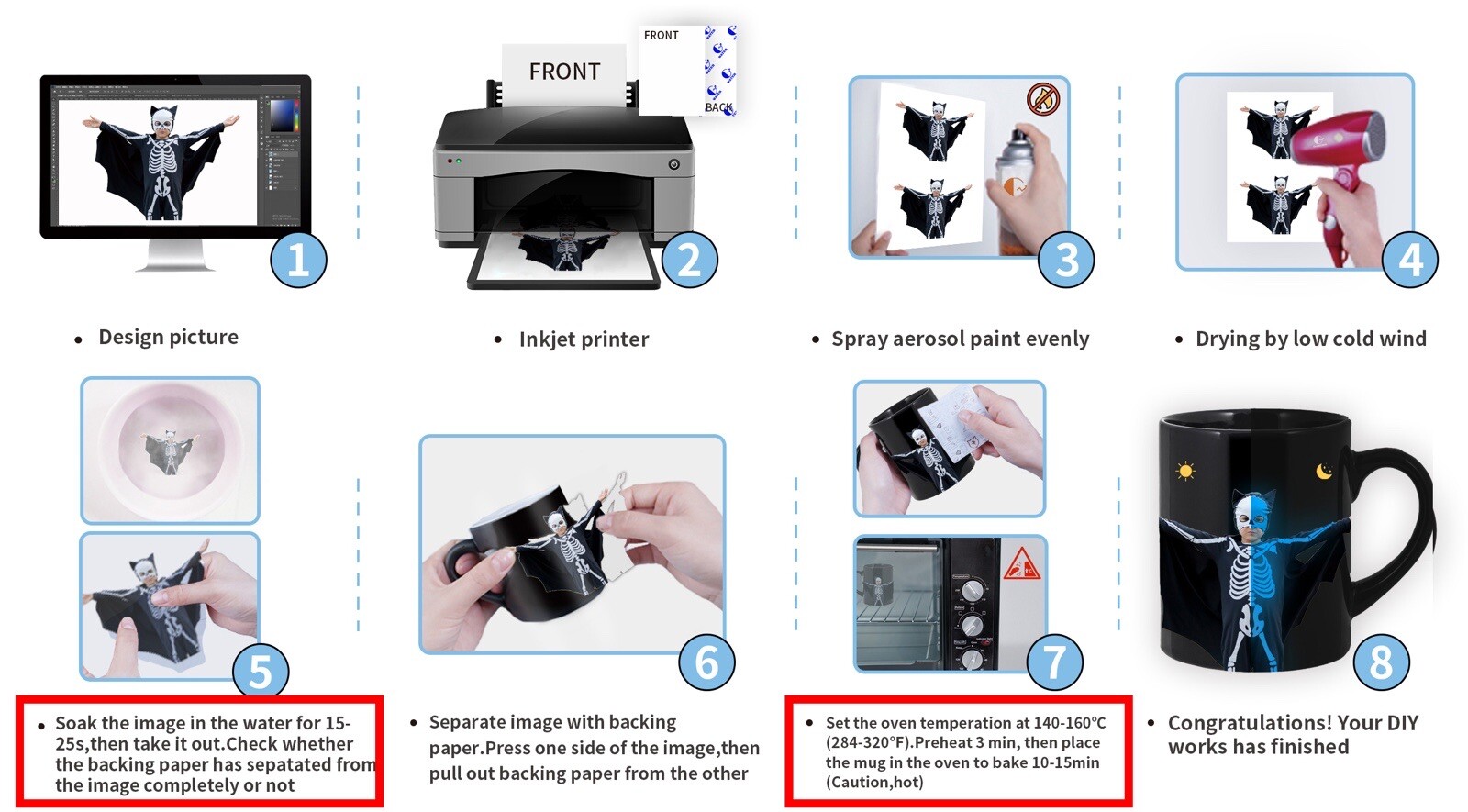 FRONT

FRONT

BACK

1

2

3

4

• Design picture

• Inkjet printer

• Spray aerosol paint evenly

• Drying by low cold wind

5

6

7

8

• Soak the image in the water for 15-25s,then take it out.Check whether the backing paper has sepatated from the image completely or not

• Separate image with backing paper.Press one side of the image,then pull out backing paper from the other

• Set the oven temperation at 140-160℃ (284-320°F).Preheat 3 min, then place the mug in the oven to bake 10-15min (Caution,hot)

• Congratulations! Your DIY works has finished