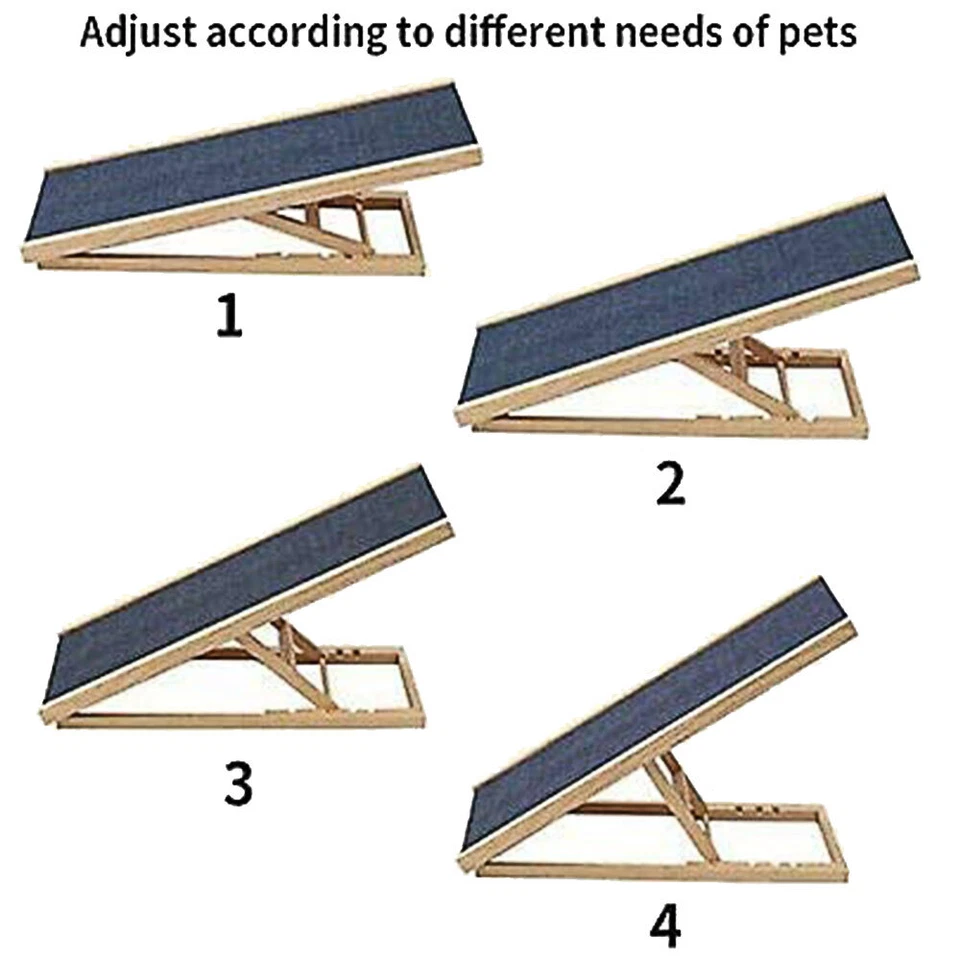 Adjust according to different needs of pets

1

2

3

4