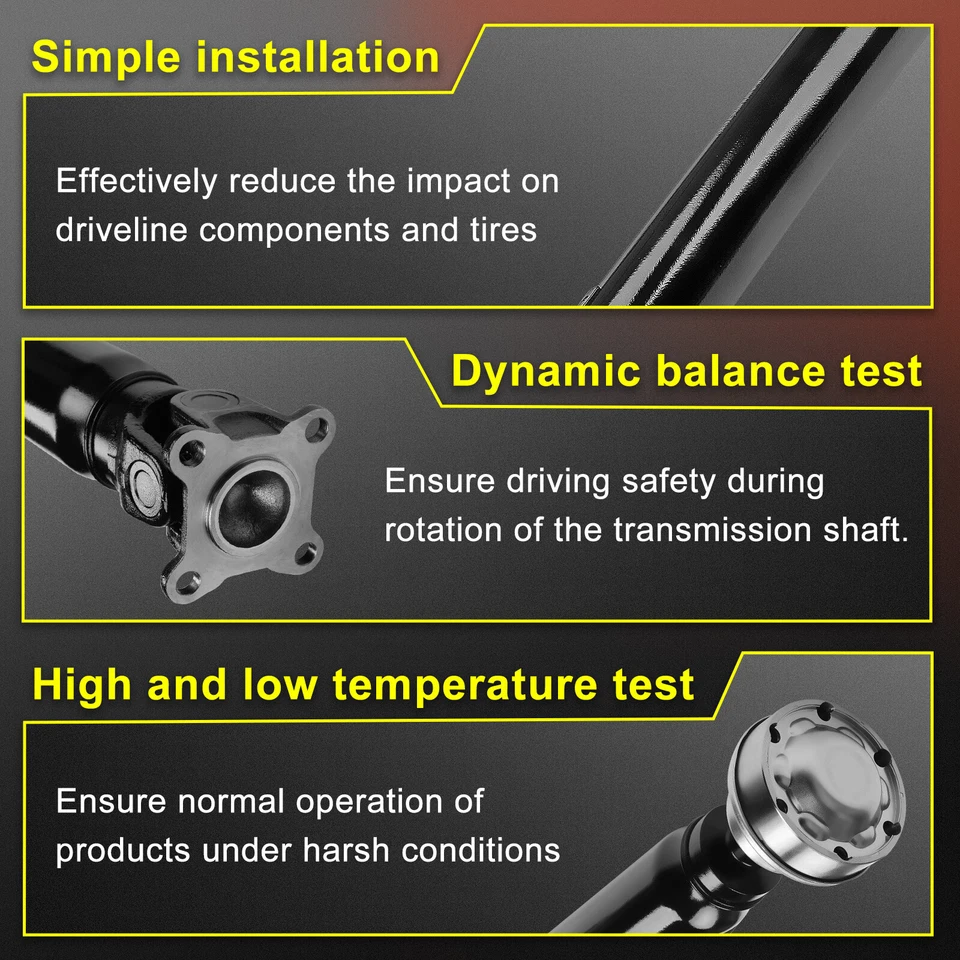 Simple installation

Effectively reduce the impact on driveline components and tires

Dynamic balance test

Ensure driving safety during rotation of the transmission shaft.

High and low temperature test

Ensure normal operation of products under harsh conditions