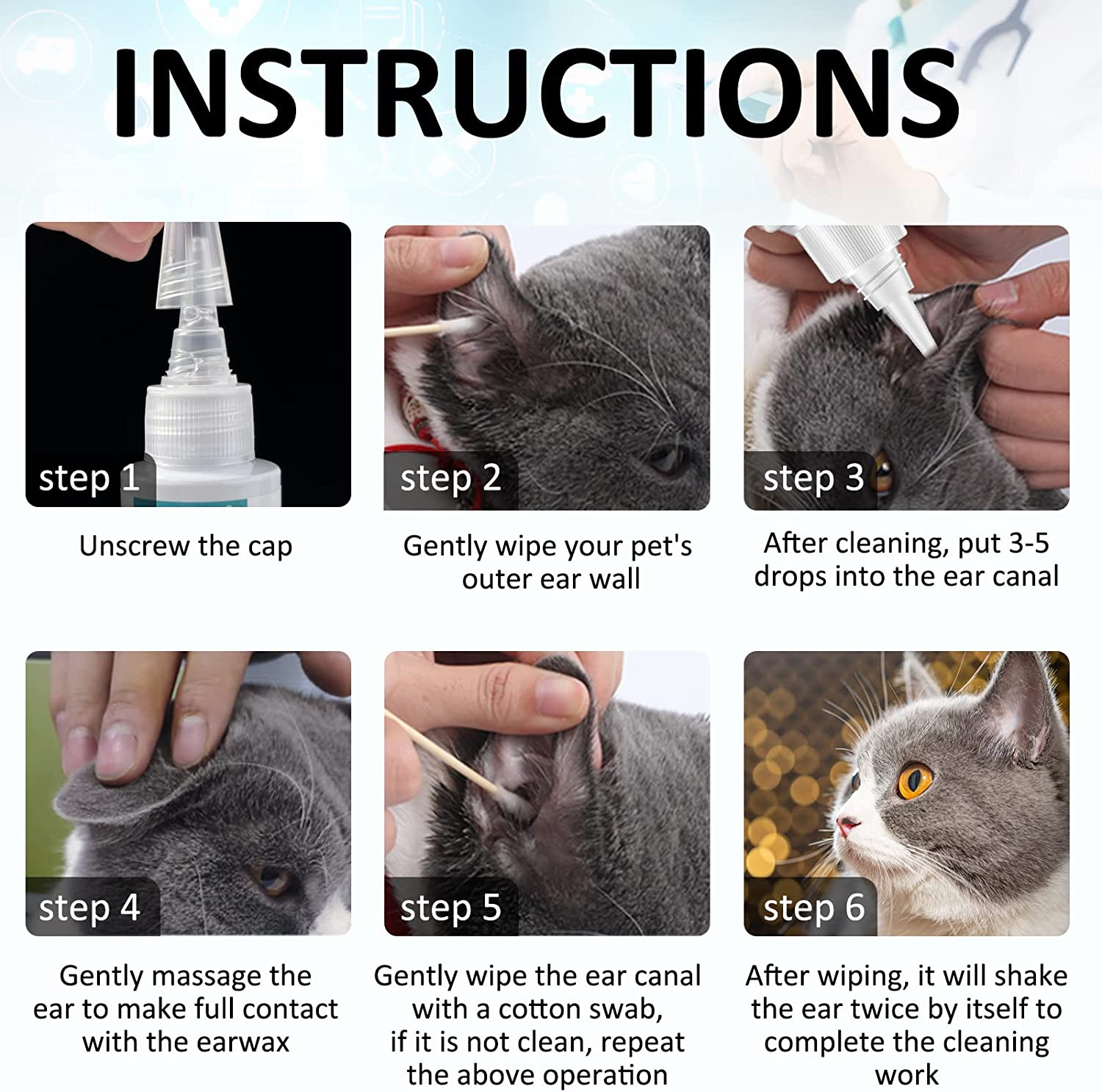 INSTRUCTIONS

step 1

Unscrew the cap

step 2

Gently wipe your pet's outer ear wall

step 3

After cleaning, put 3-5 drops into the ear canal

step 4

Gently massage the ear to make full contact with the earwax

step 5

Gently wipe the ear canal with a cotton swab, if it is not clean, repeat the above operation

step 6

After wiping, it will shake the ear twice by itself to complete the cleaning work