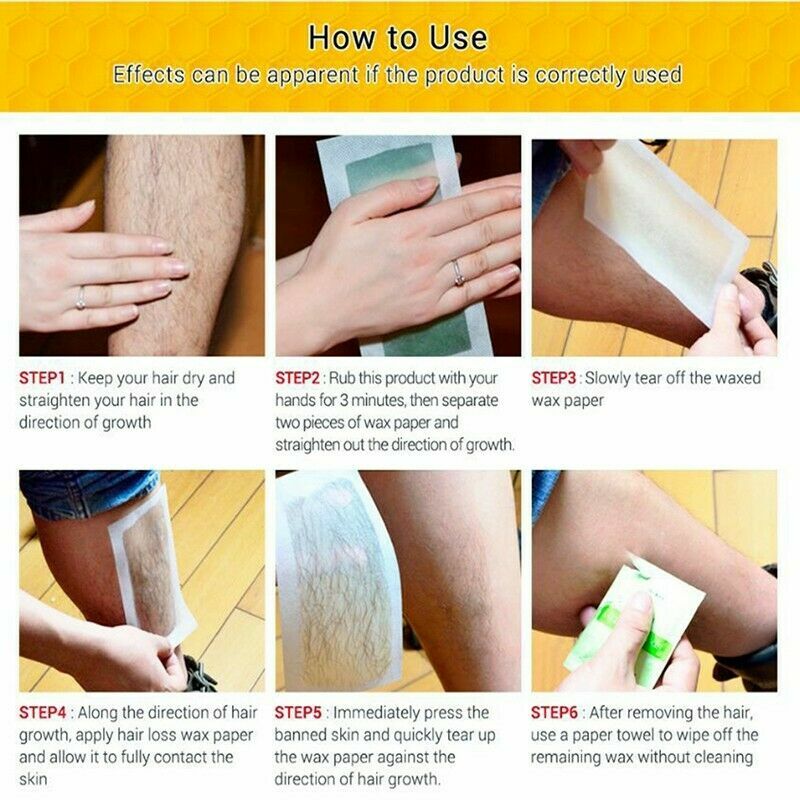 How to Use

Effects can be apparent if the product is correctly used

STEP1 : Keep your hair dry and straighten your hair in the direction of growth

STEP2 : Rub this product with your hands for 3 minutes, then separate two pieces of wax paper and straighten out the direction of growth.

STEP3 : Slowly tear off the waxed wax paper

STEP4 : Along the direction of hair growth, apply hair loss wax paper and allow it to fully contact the skin

STEP5 : Immediately press the banned skin and quickly tear up the wax paper against the direction of hair growth.

STEP6 : After removing the hair, use a paper towel to wipe off the remaining wax without cleaning