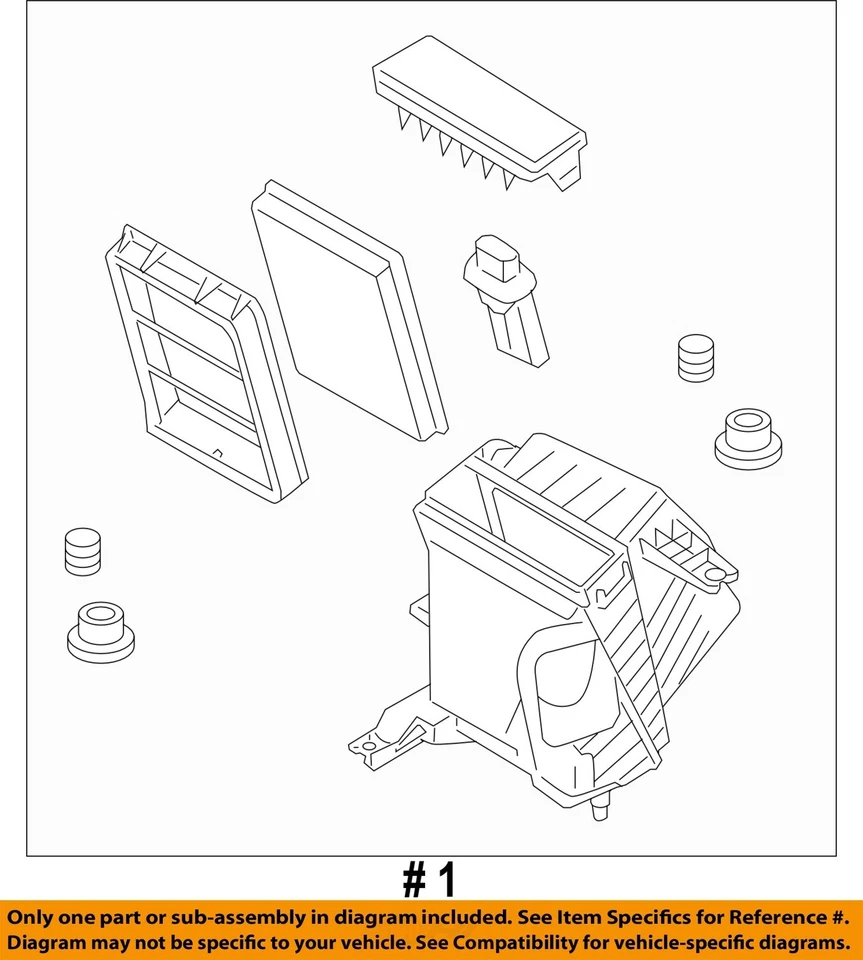 # 1

Only one part or sub-assembly in diagram included. See Item Specifics for Reference #.
Diagram may not be specific to your vehicle. See Compatibility for vehicle-specific diagrams.