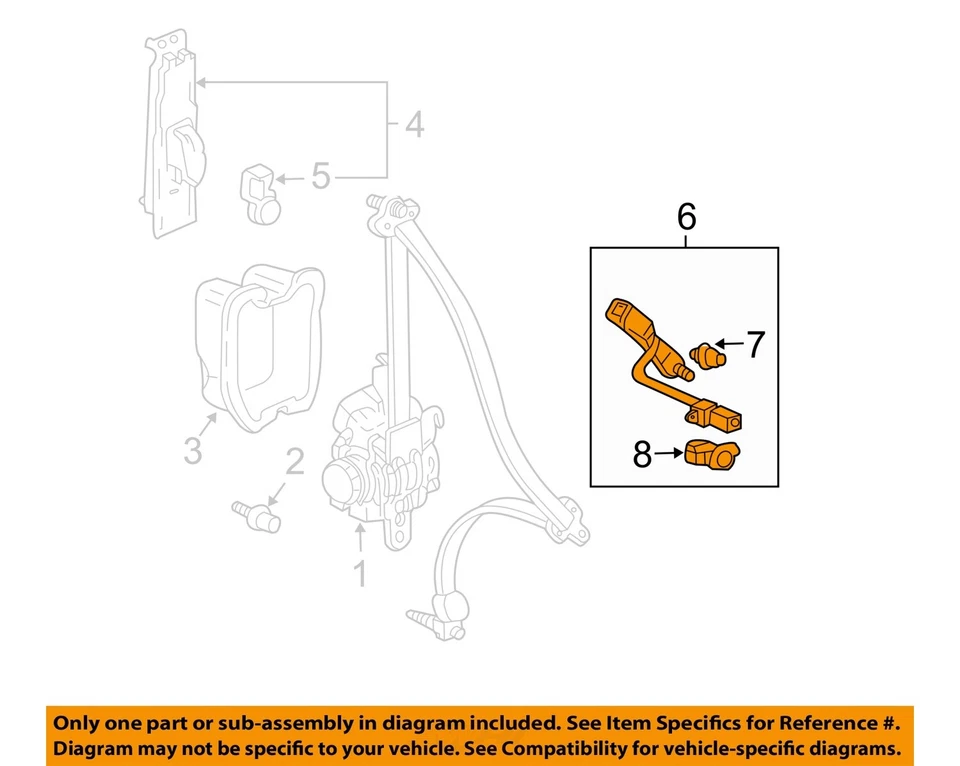 4
5
6
7
8
3
2
1

Only one part or sub-assembly in diagram included. See Item Specifics for Reference #. Diagram may not be specific to your vehicle. See Compatibility for vehicle-specific diagrams.