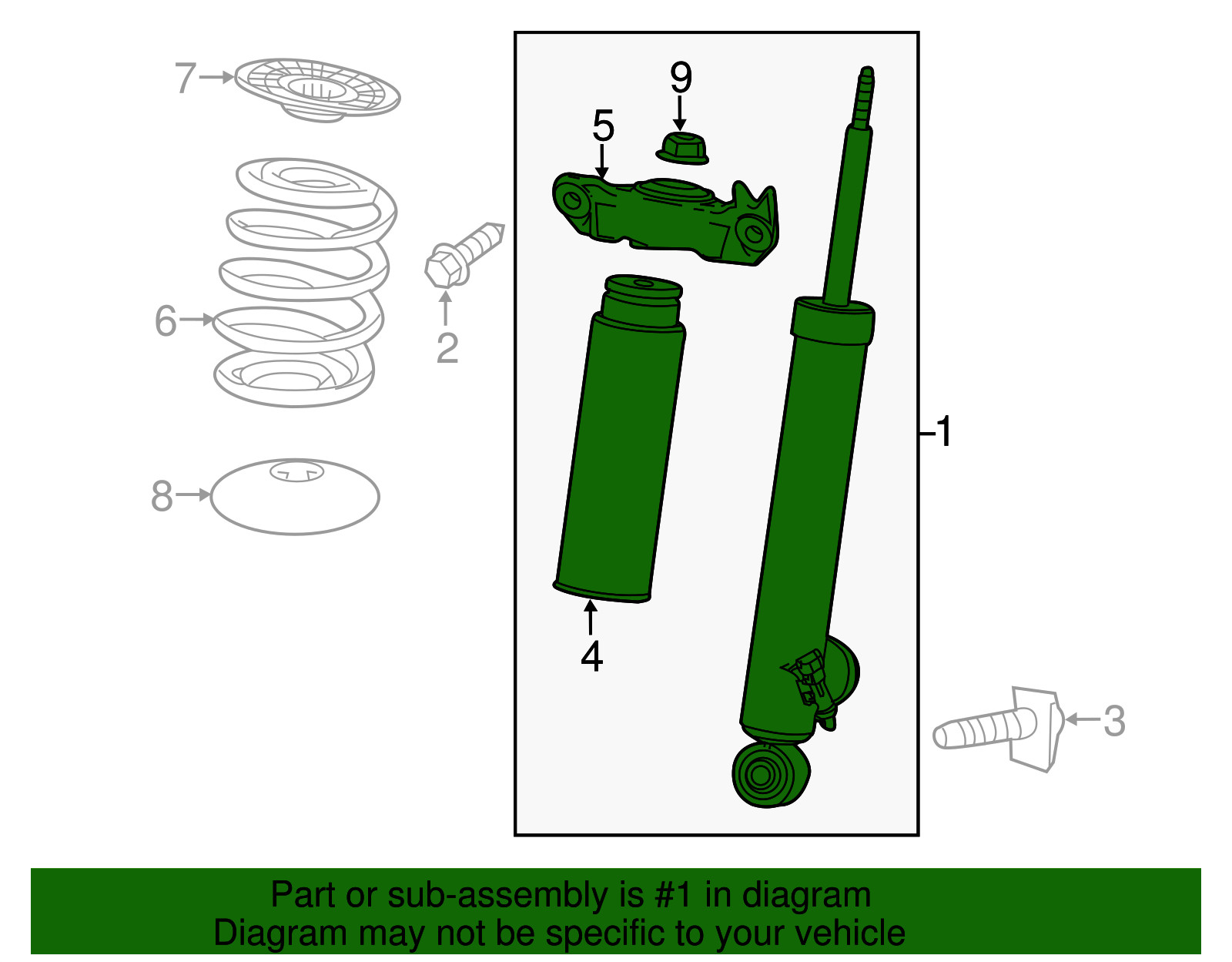 7
9
5
6
2
1
8
4
3

Part or sub-assembly is #1 in diagram
Diagram may not be specific to your vehicle