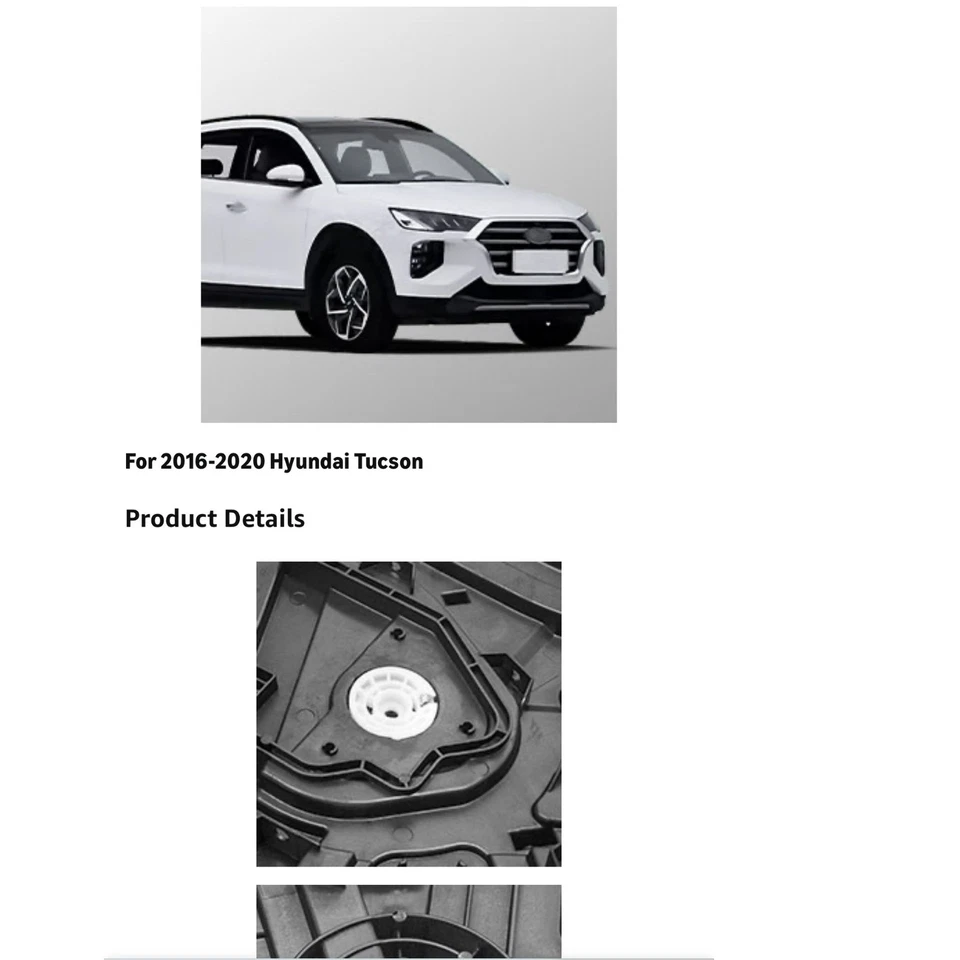 For 2016-2020 Hyundai Tucson

Product Details