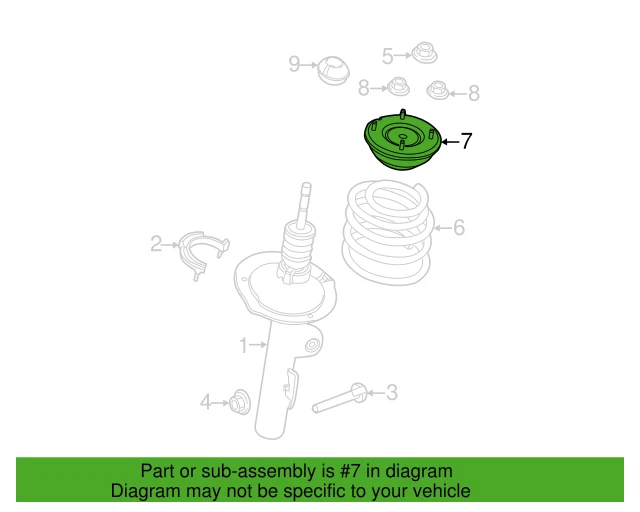 9
5
8
8
7
6
2
1
4
3

Part or sub-assembly is #7 in diagram
Diagram may not be specific to your vehicle