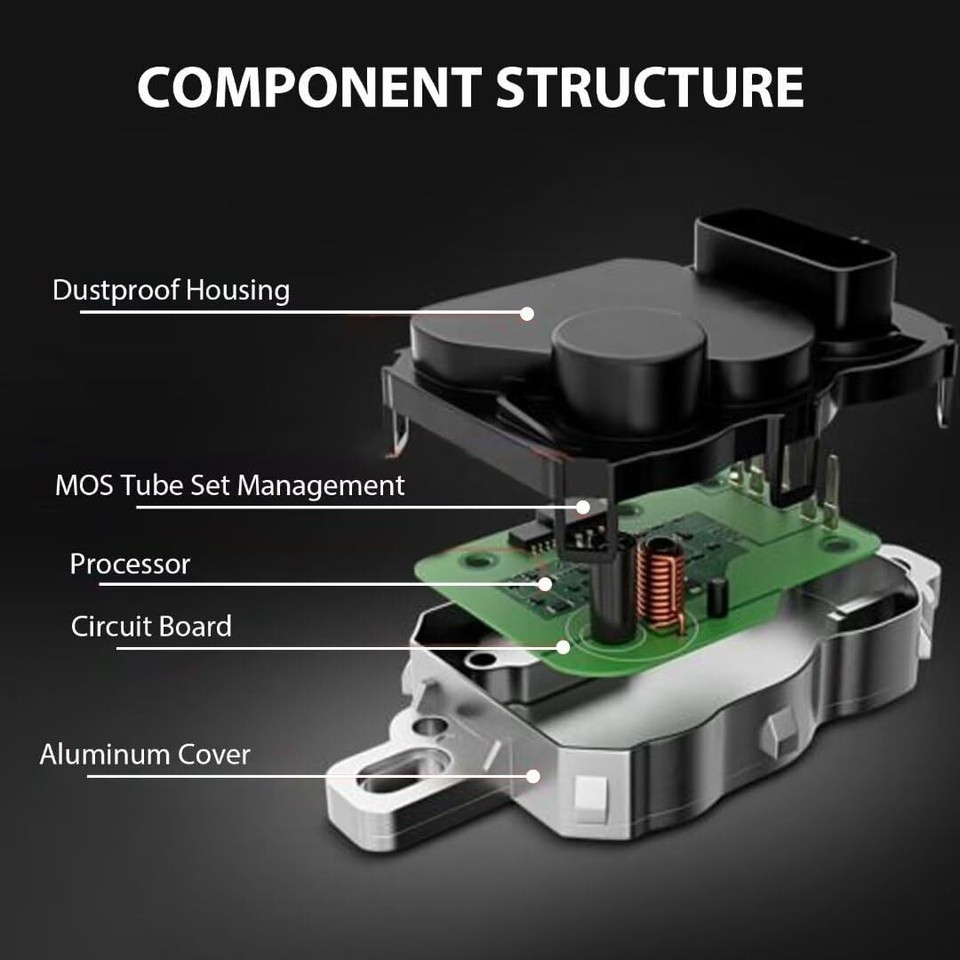 COMPONENT STRUCTURE

Dustproof Housing

MOS Tube Set Management

Processor

Circuit Board

Aluminum Cover