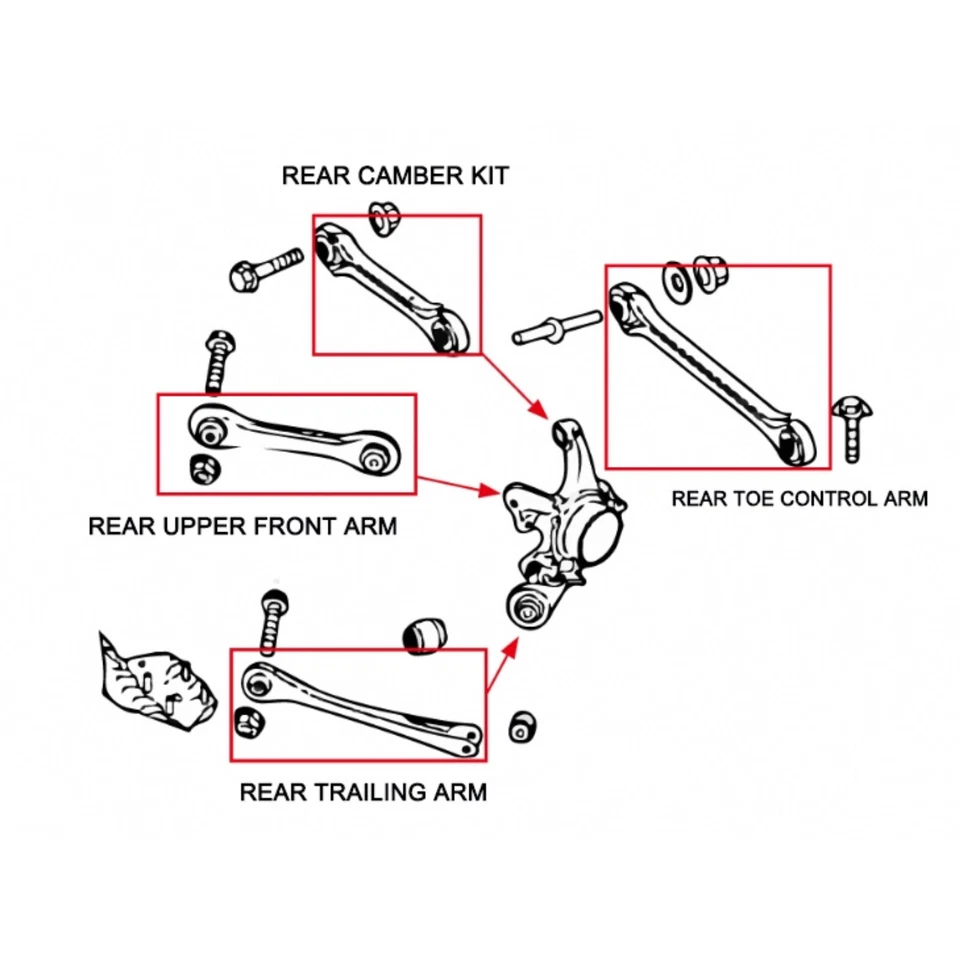 REAR CAMBER KIT

REAR TOE CONTROL ARM

REAR UPPER FRONT ARM

REAR TRAILING ARM