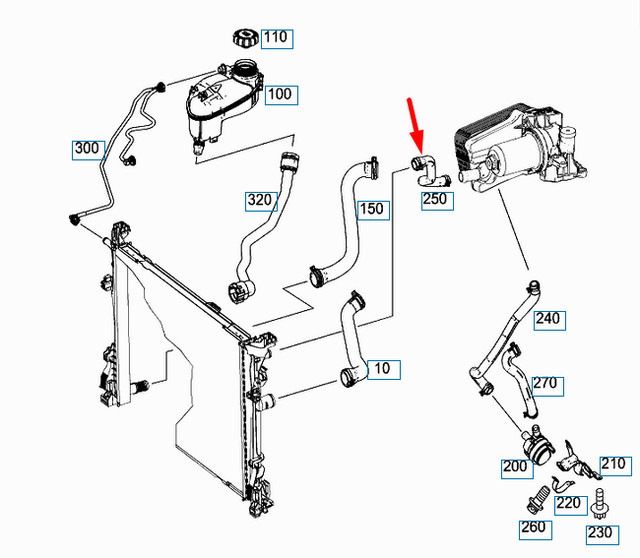 110
100
300
320
150
250
240
10
270
200
210
220
260
230