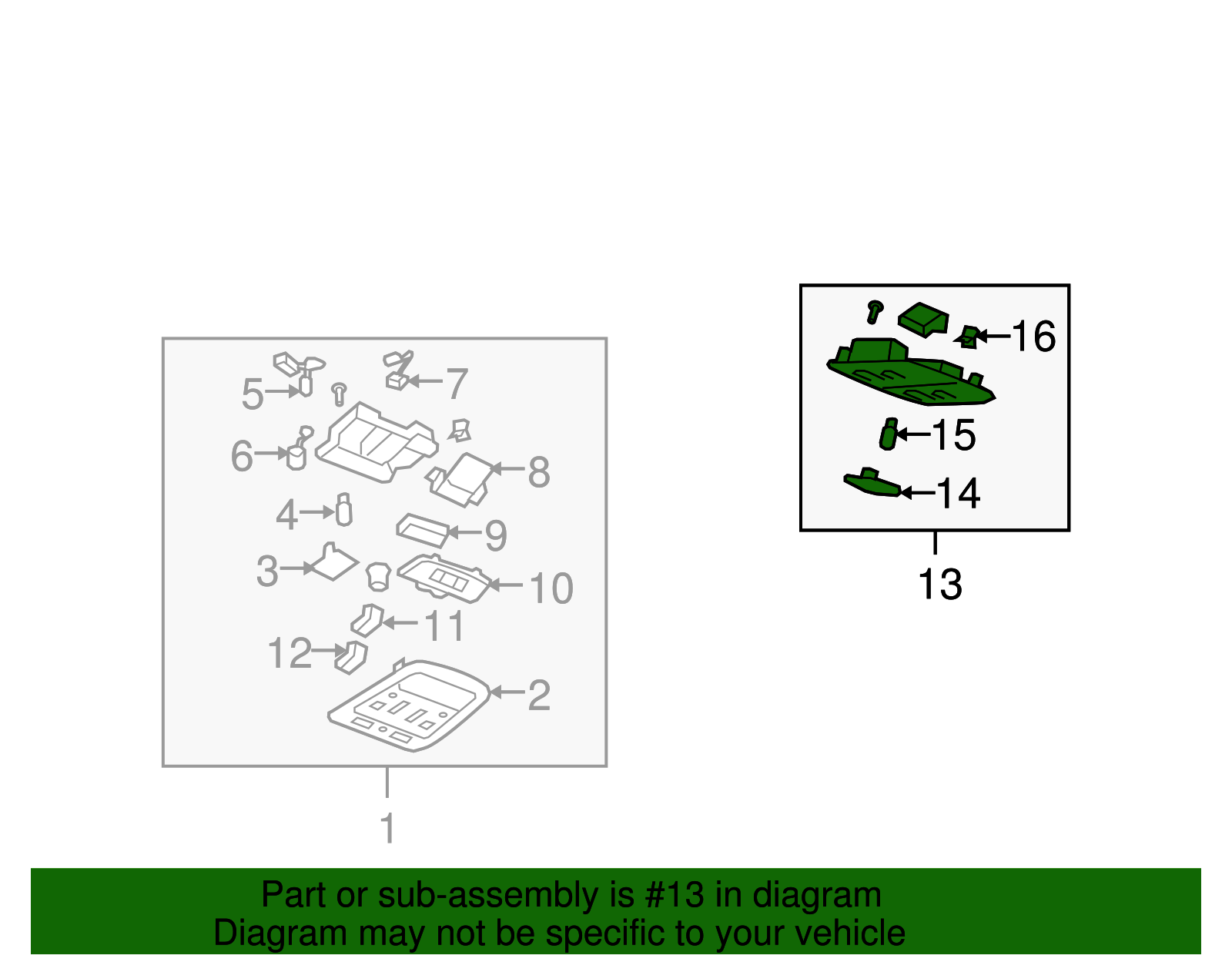 5
7
6
8
4
9
3
10
11
12
2
1

16
15
14
13

Part or sub-assembly is #13 in diagram
Diagram may not be specific to your vehicle