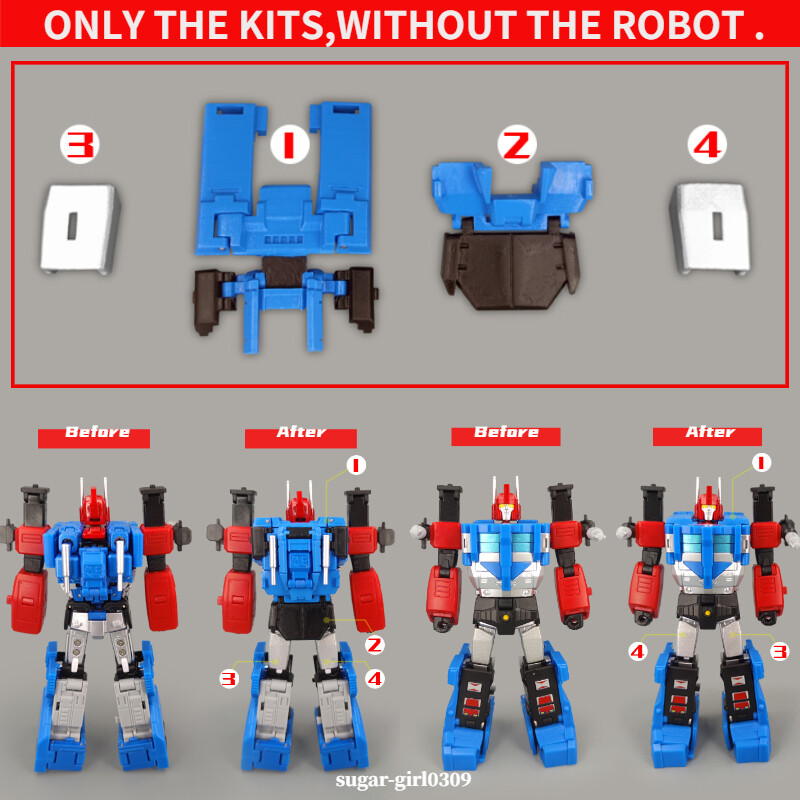 ONLY THE KITS,WITHOUT THE ROBOT .

3
1
2
4

Before
After
Before
After

1
2
3
4
1
4
3

sugar-girl0309