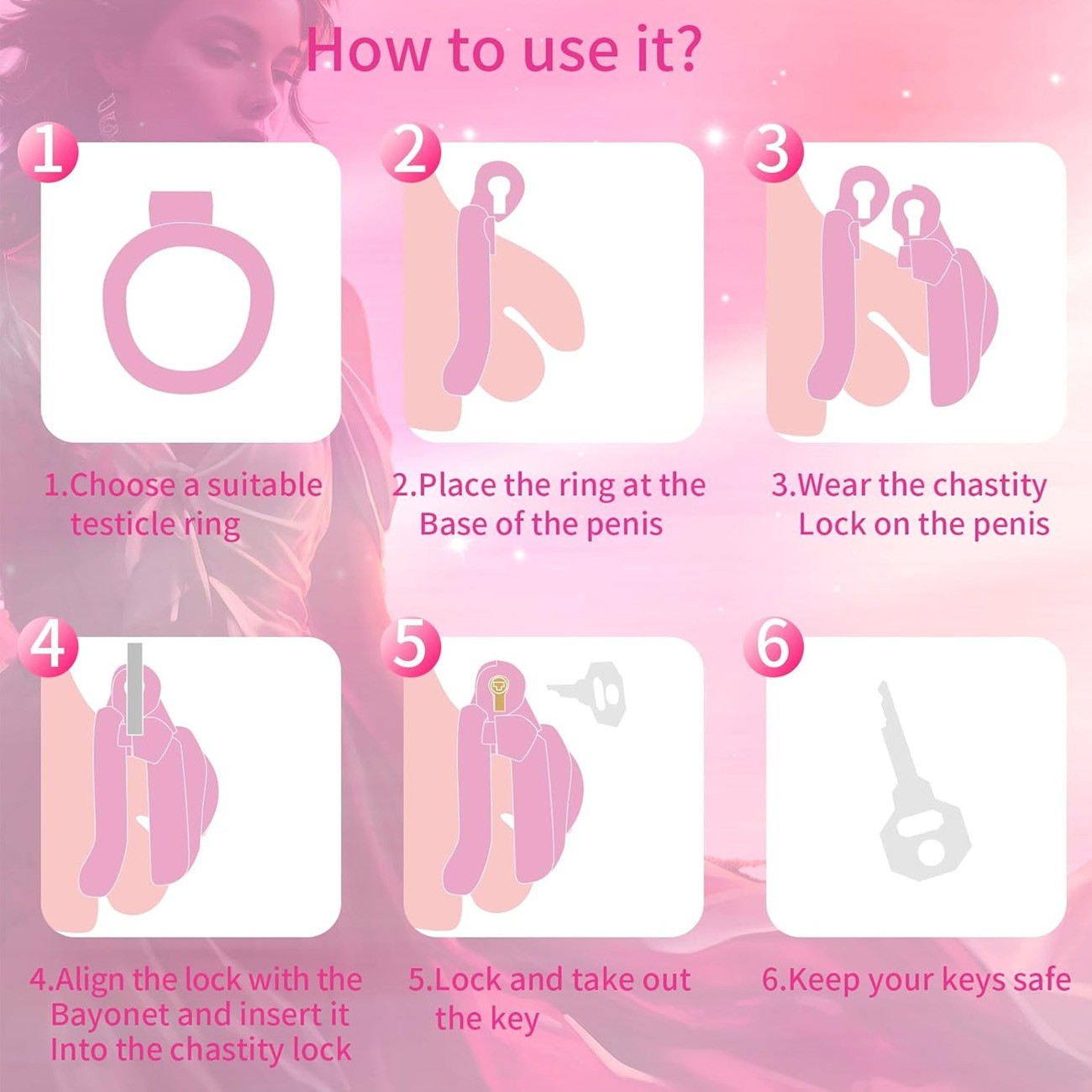 How to use it?

1

2

3

1.Choose a suitable testicle ring

2.Place the ring at the Base of the penis

3.Wear the chastity Lock on the penis

4

5

6

4.Align the lock with the Bayonet and insert it Into the chastity lock

5.Lock and take out the key

6.Keep your keys safe