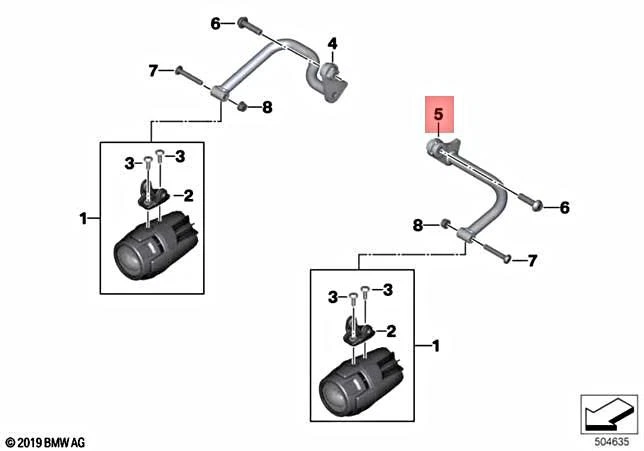 6
4
7
8
5
3
3
2
1
6
8
7
3
3
2
1
© 2019 BMW AG
504635