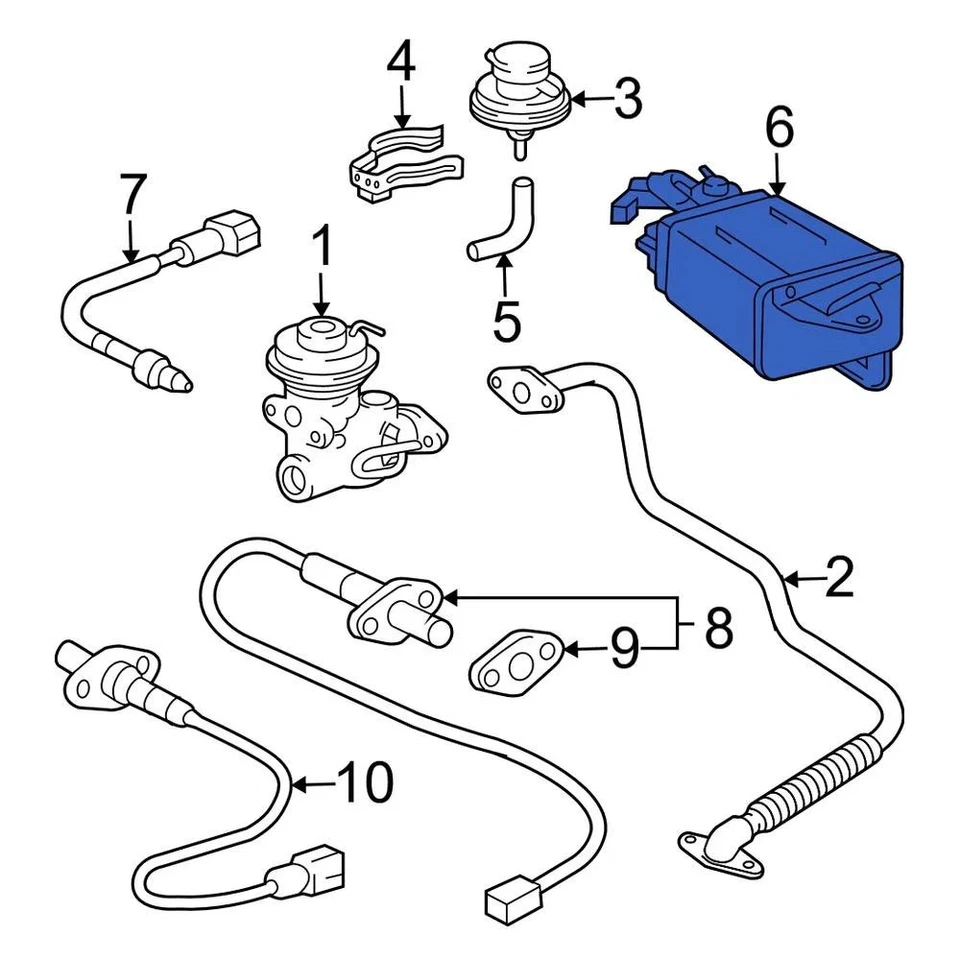 4
3
6
7
1
5
2
8
9
10