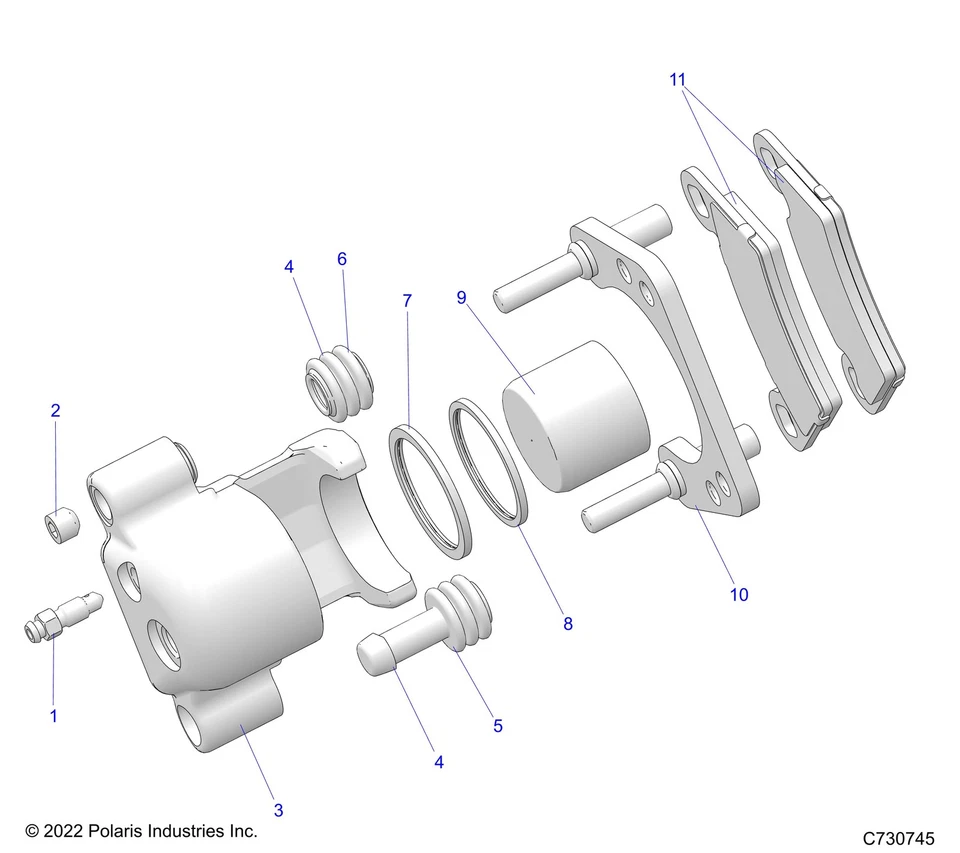 11

4
6
7
9

2

10

8

1

5

4

3

© 2022 Polaris Industries Inc.

C730745