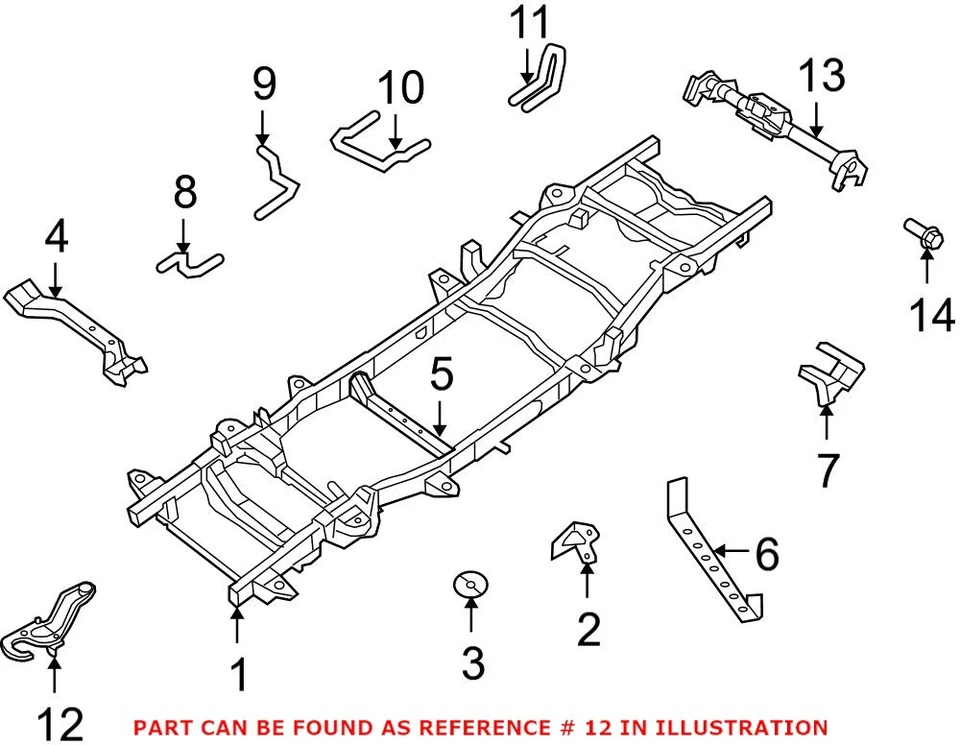 11
9
10
13
8
4
14
5
7
6
2
3
1
12
PART CAN BE FOUND AS REFERENCE # 12 IN ILLUSTRATION