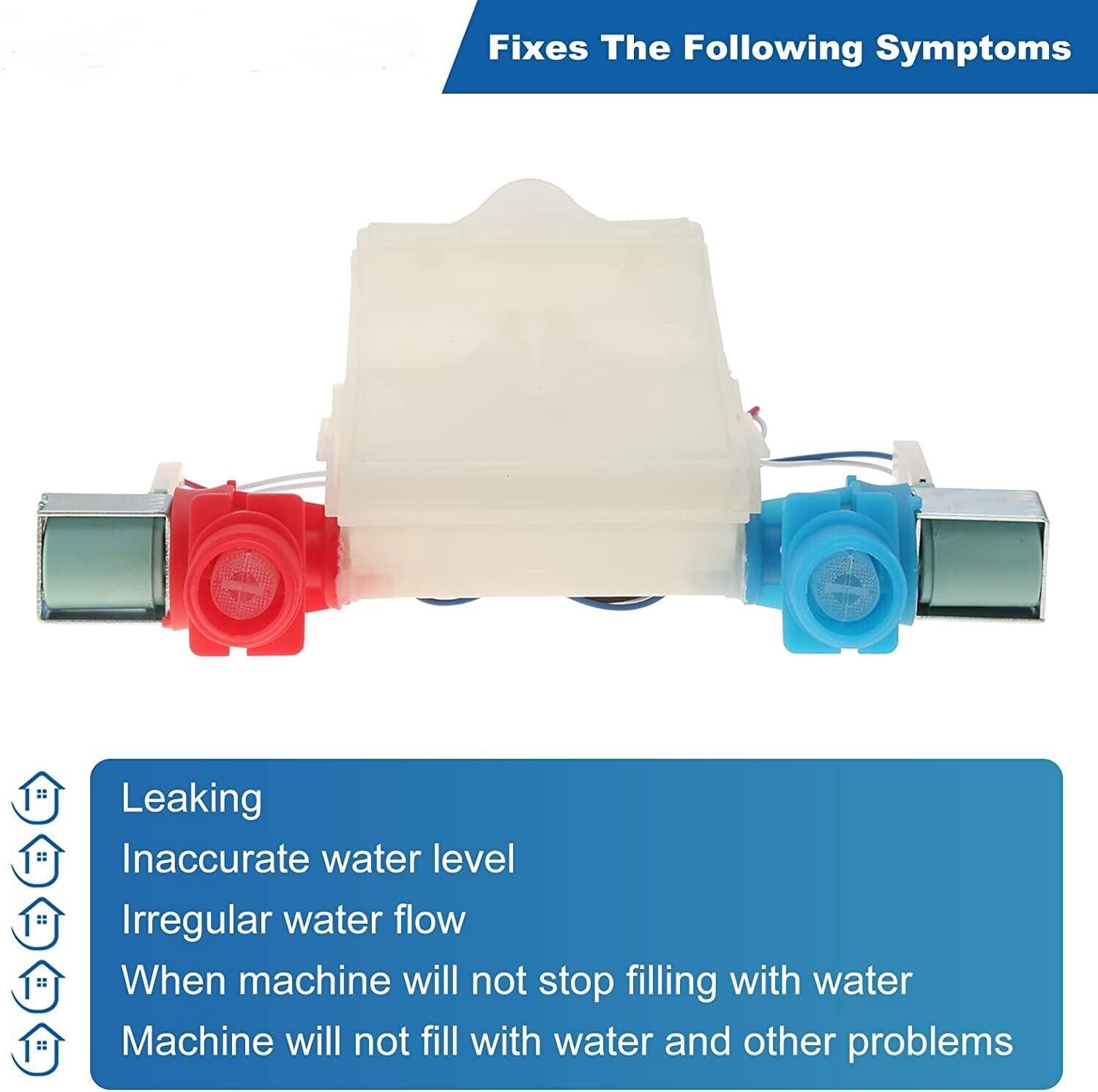 Fixes The Following Symptoms

Leaking

Inaccurate water level

Irregular water flow

When machine will not stop filling with water

Machine will not fill with water and other problems