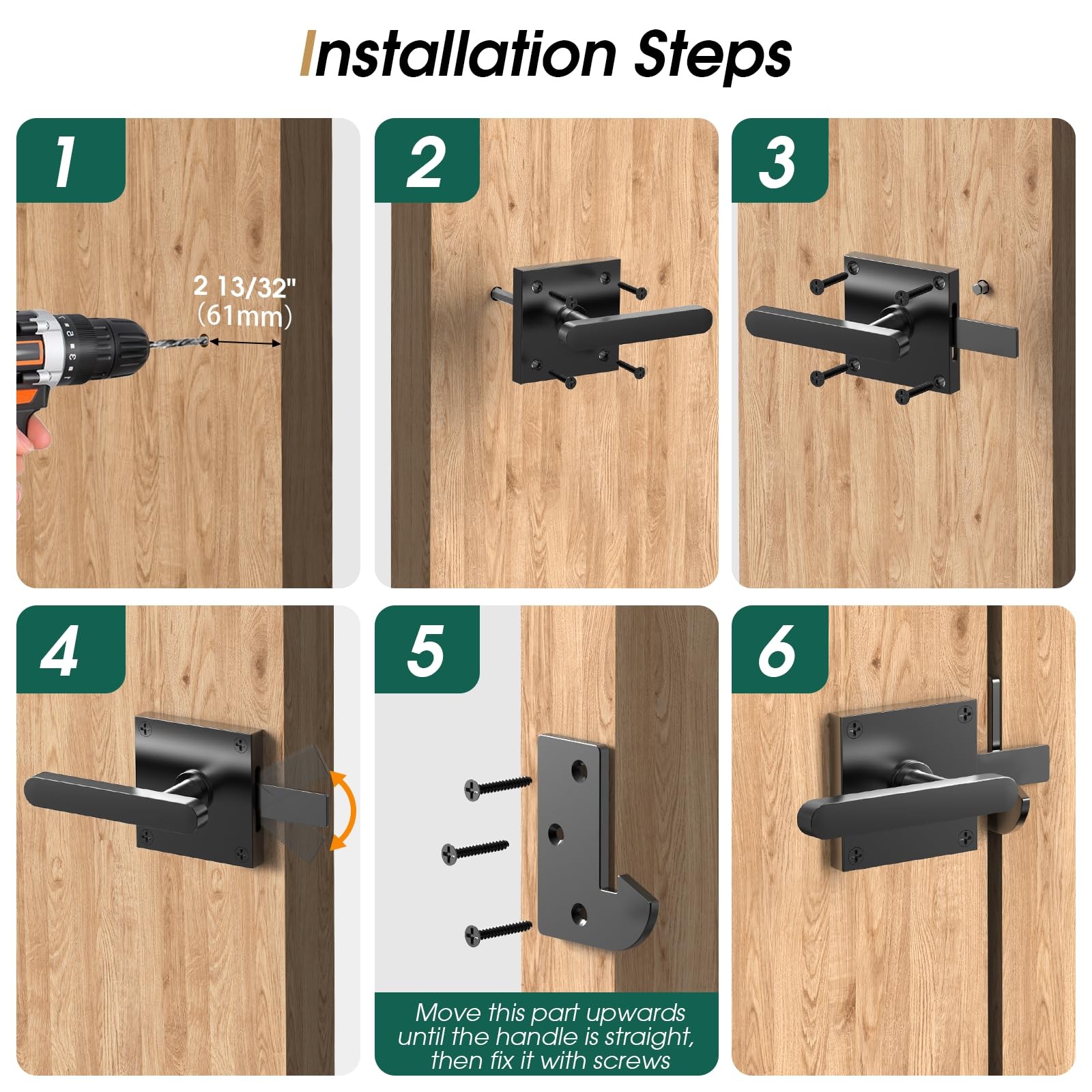 Installation Steps

1

2 13/32"
(61mm)

2

3

4

5

Move this part upwards until the handle is straight, then fix it with screws

6