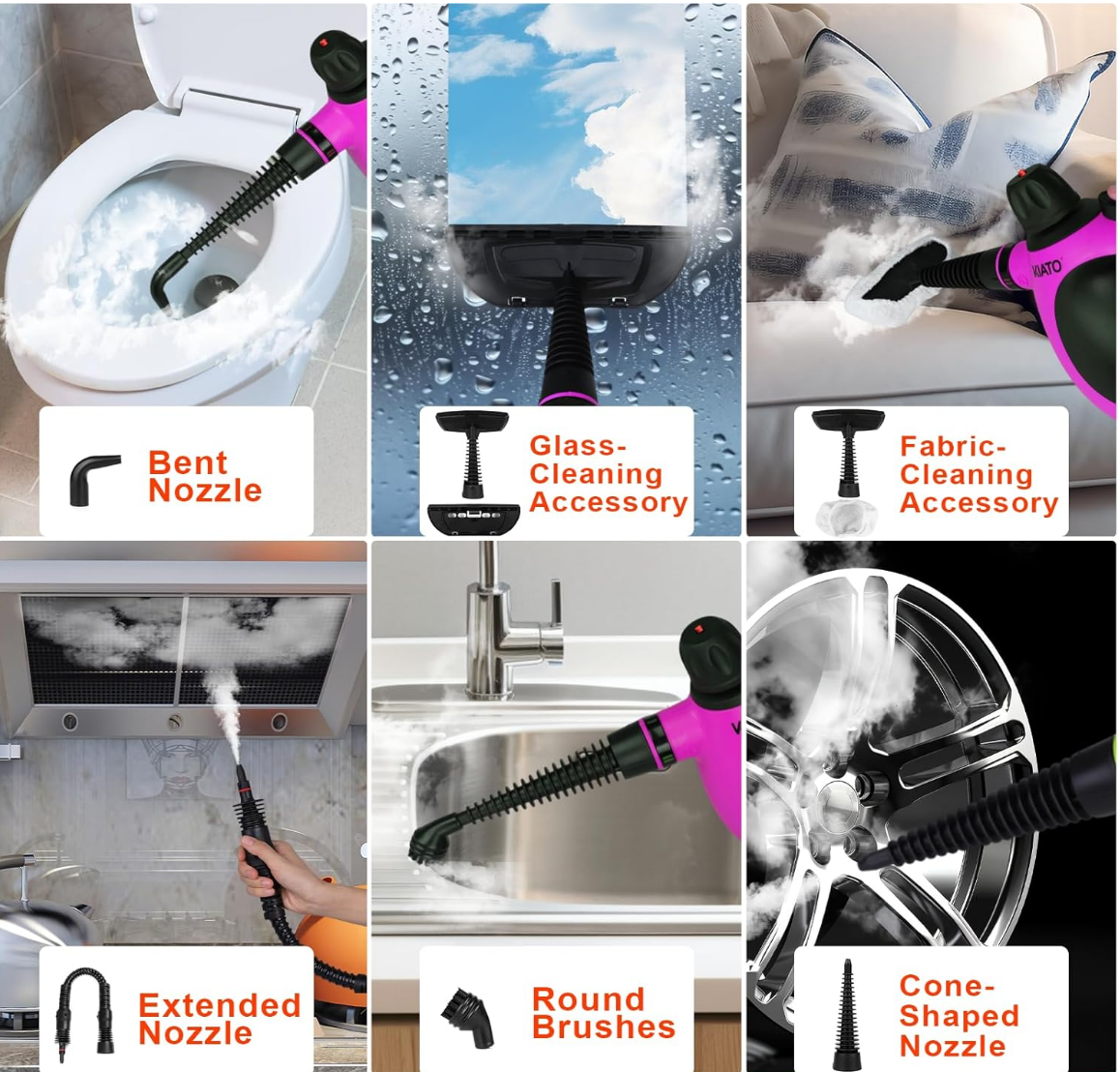 Bent Nozzle

Glass-Cleaning Accessory

KIATO

Fabric-Cleaning Accessory

Extended Nozzle

Round Brushes

Cone-Shaped Nozzle