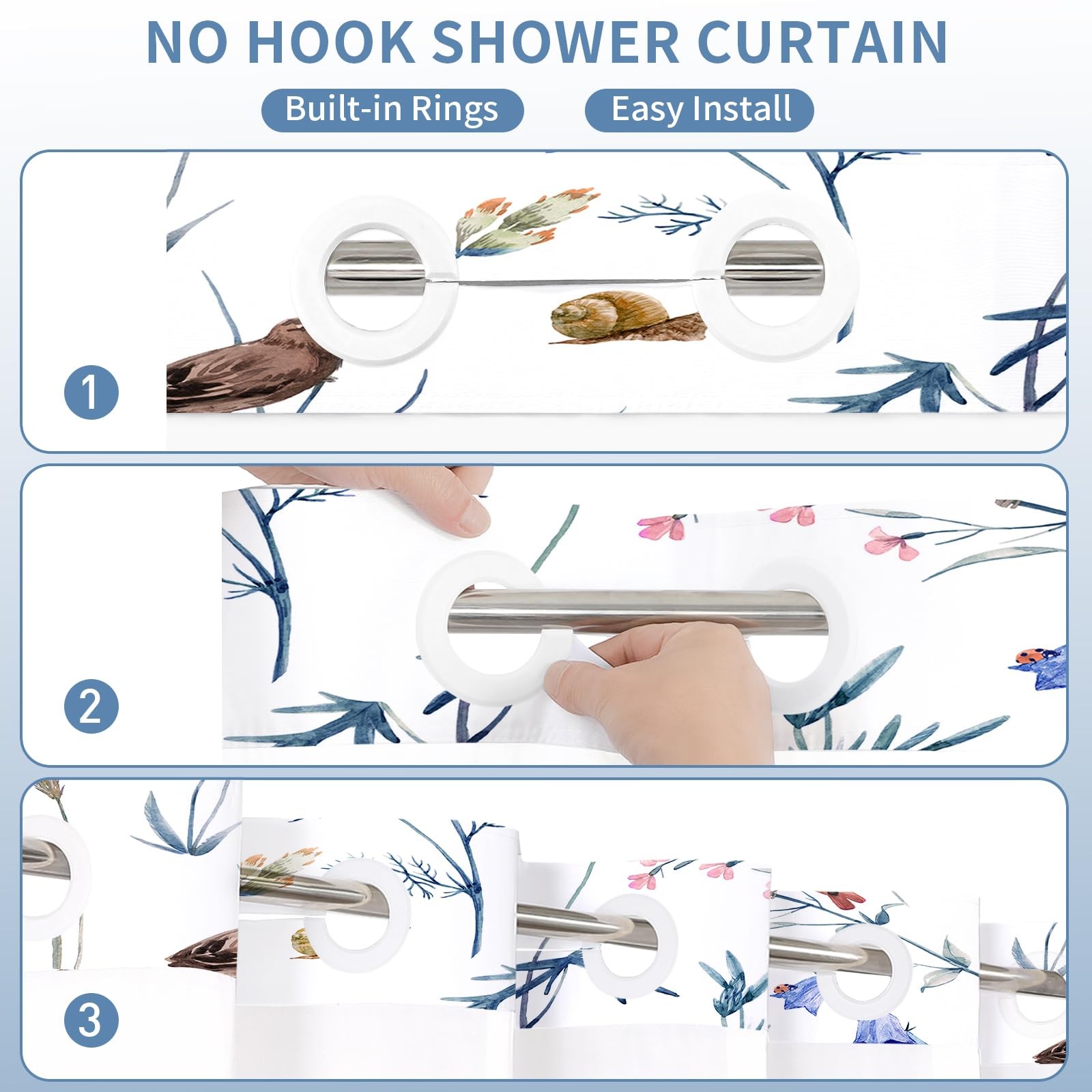 NO HOOK SHOWER CURTAIN

Built-in Rings

Easy Install

1

2

3