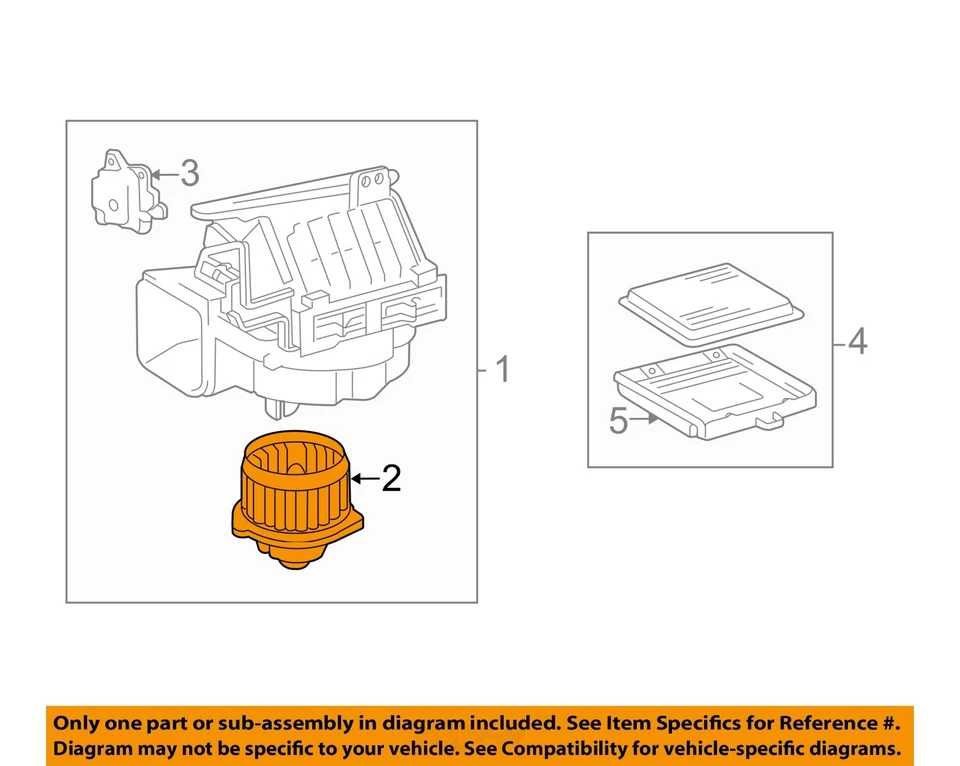 3

1

2

4

5

Only one part or sub-assembly in diagram included. See Item Specifics for Reference #. Diagram may not be specific to your vehicle. See Compatibility for vehicle-specific diagrams.