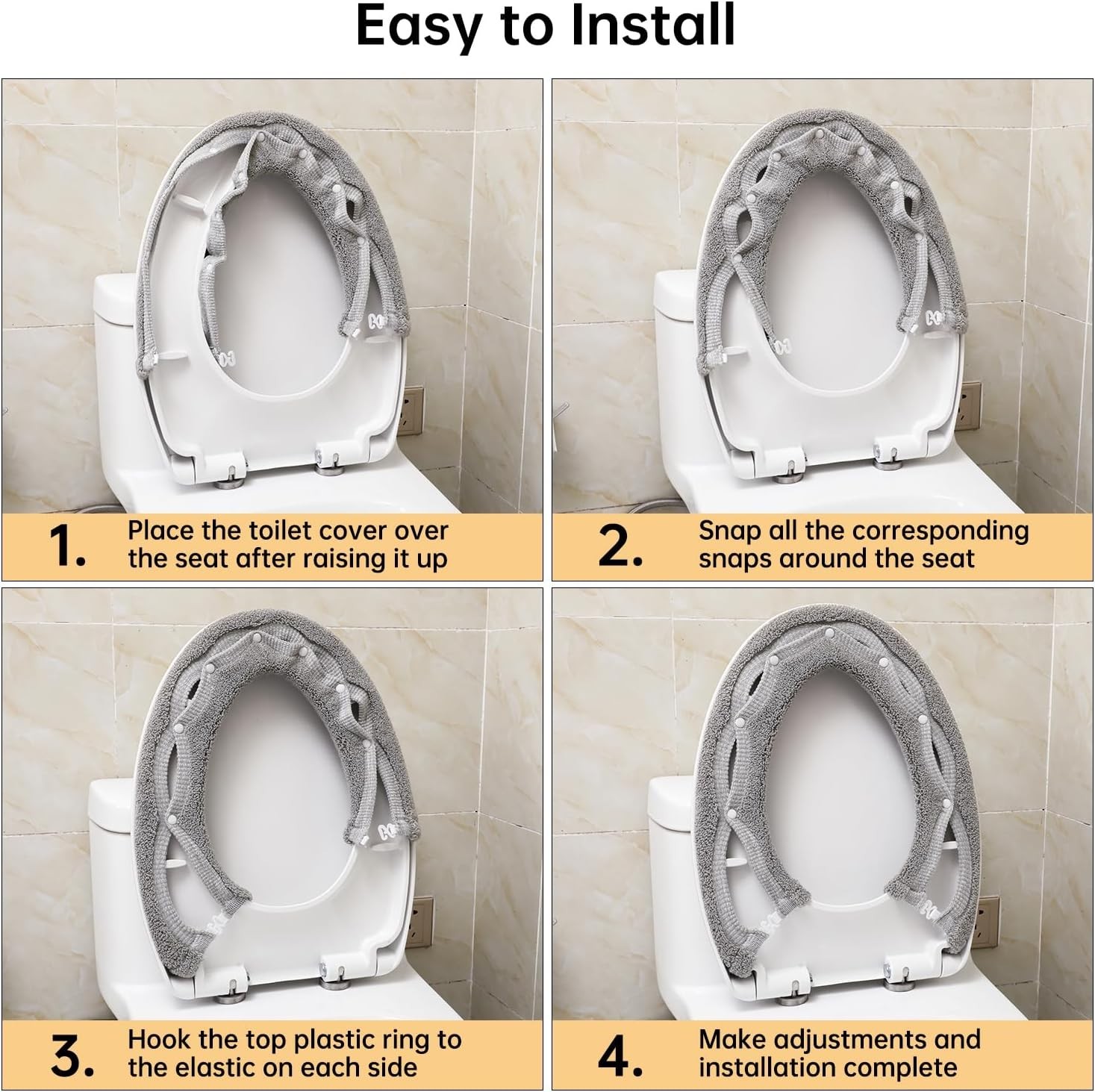 Easy to Install

1. Place the toilet cover over the seat after raising it up

2. Snap all the corresponding snaps around the seat

3. Hook the top plastic ring to the elastic on each side

4. Make adjustments and installation complete