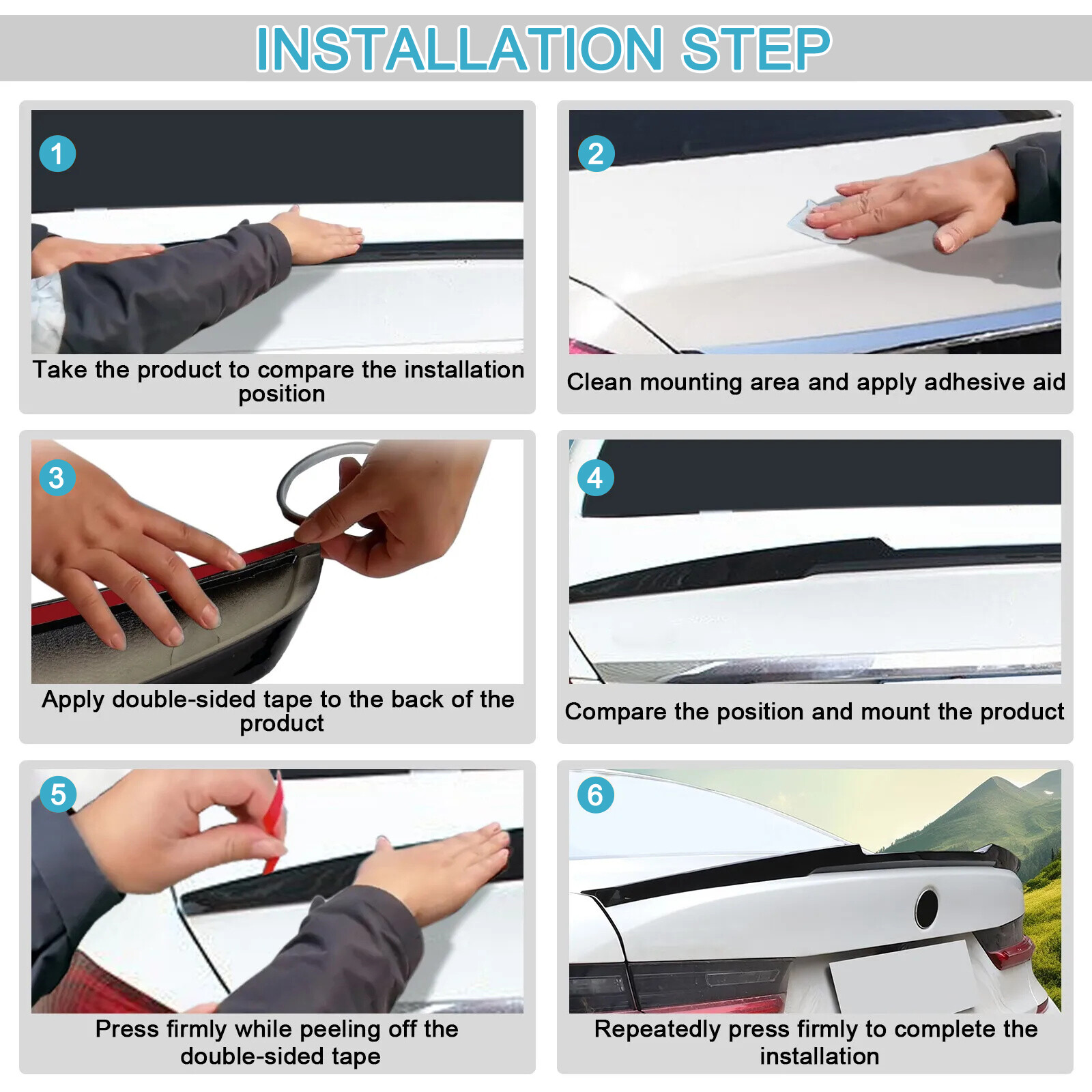 INSTALLATION STEP

1

Take the product to compare the installation position

2

Clean mounting area and apply adhesive aid

3

Apply double-sided tape to the back of the product

4

Compare the position and mount the product

5

Press firmly while peeling off the double-sided tape

6

Repeatedly press firmly to complete the installation