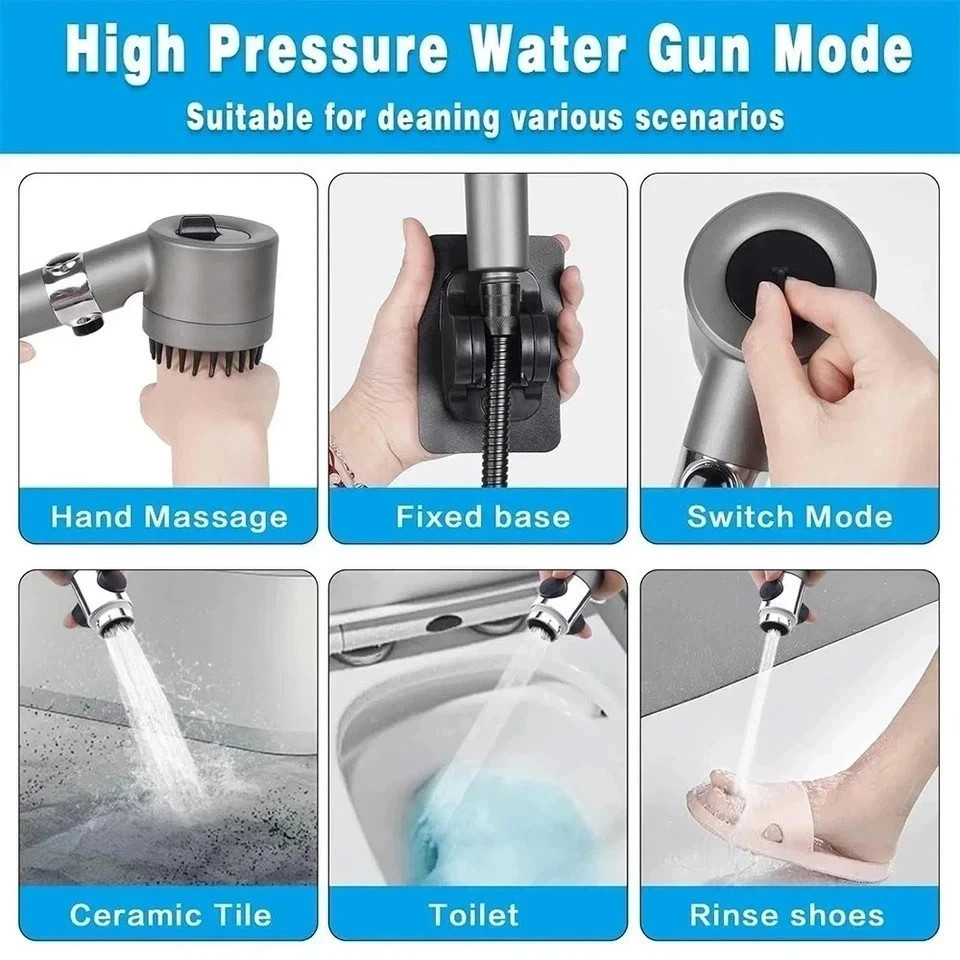 High Pressure Water Gun Mode

Suitable for deaning various scenarios

Hand Massage

Fixed base

Switch Mode

Ceramic Tile

Toilet

Rinse shoes