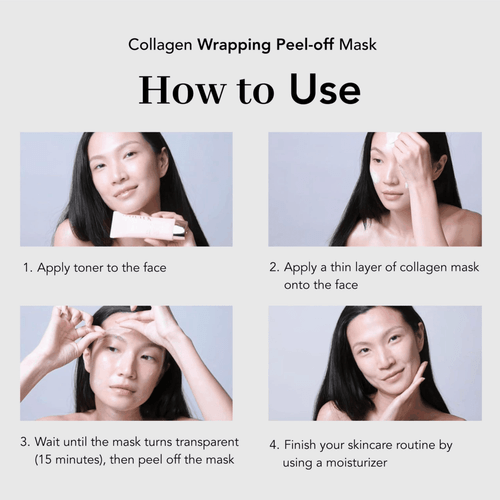 Collagen Wrapping Peel-off Mask

How to Use

1. Apply toner to the face

2. Apply a thin layer of collagen mask onto the face

3. Wait until the mask turns transparent (15 minutes), then peel off the mask

4. Finish your skincare routine by using a moisturizer