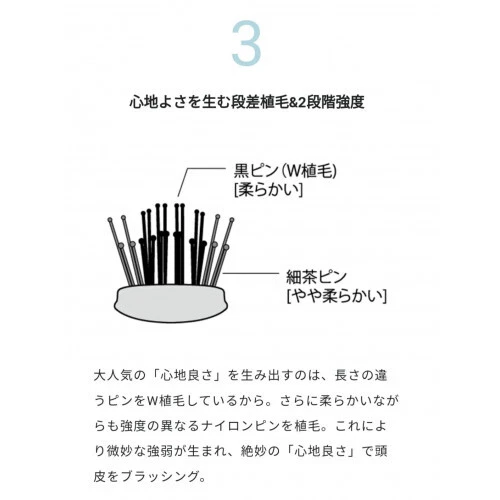 3

心地よさを生む段差植毛&2段階強度

黒ピン(W植毛)
[柔らかい]

細茶ピン
[やや柔らかい]

大人気の「心地良さ」を生み出すのは、長さの違うピンをW植毛しているから。さらに柔らかいながらも強度の異なるナイロンピンを植毛。これにより微妙な強弱が生まれ、絶妙の「心地良さ」で頭皮をブラッシング。