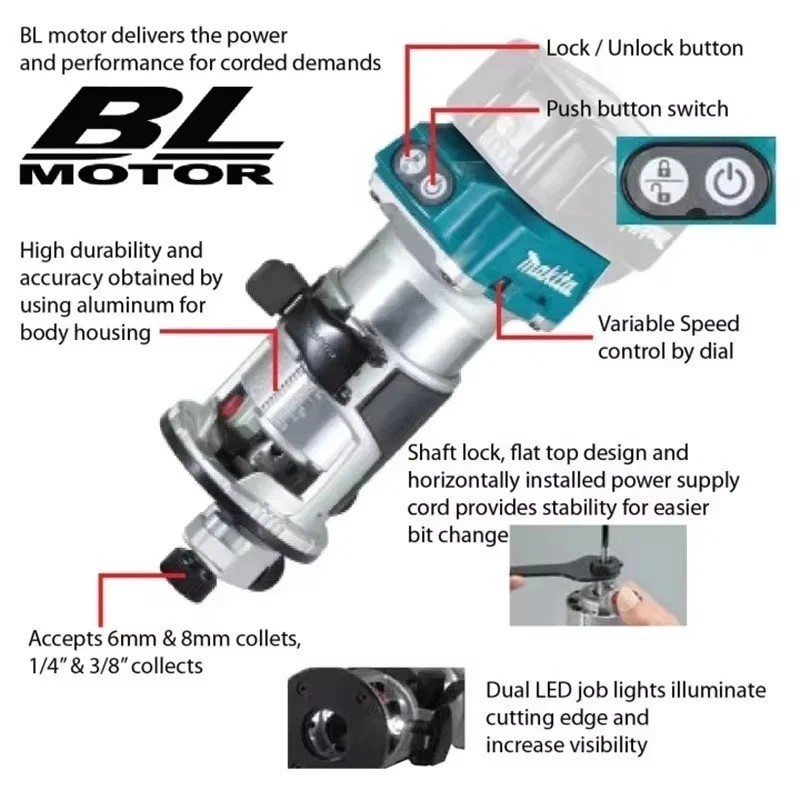 BL motor delivers the power and performance for corded demands

BL
MOTOR

Lock / Unlock button

Push button switch

High durability and accuracy obtained by using aluminum for body housing

makita

Variable Speed control by dial

Shaft lock, flat top design and horizontally installed power supply cord provides stability for easier bit change

Accepts 6mm & 8mm collets, 1/4" & 3/8" collects

Dual LED job lights illuminate cutting edge and increase visibility