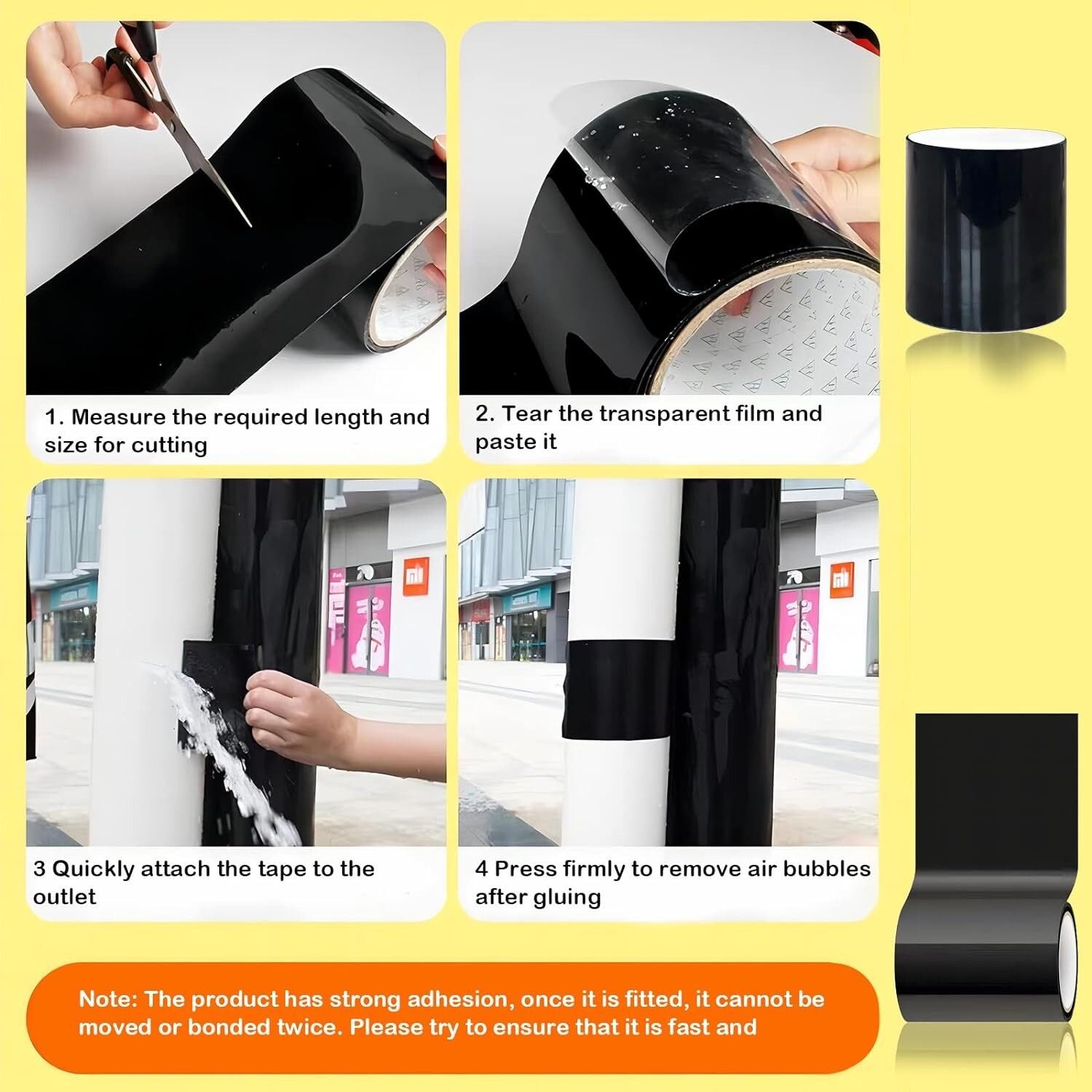 1. Measure the required length and size for cutting

2. Tear the transparent film and paste it

3 Quickly attach the tape to the outlet

4 Press firmly to remove air bubbles after gluing

Note: The product has strong adhesion, once it is fitted, it cannot be moved or bonded twice. Please try to ensure that it is fast and