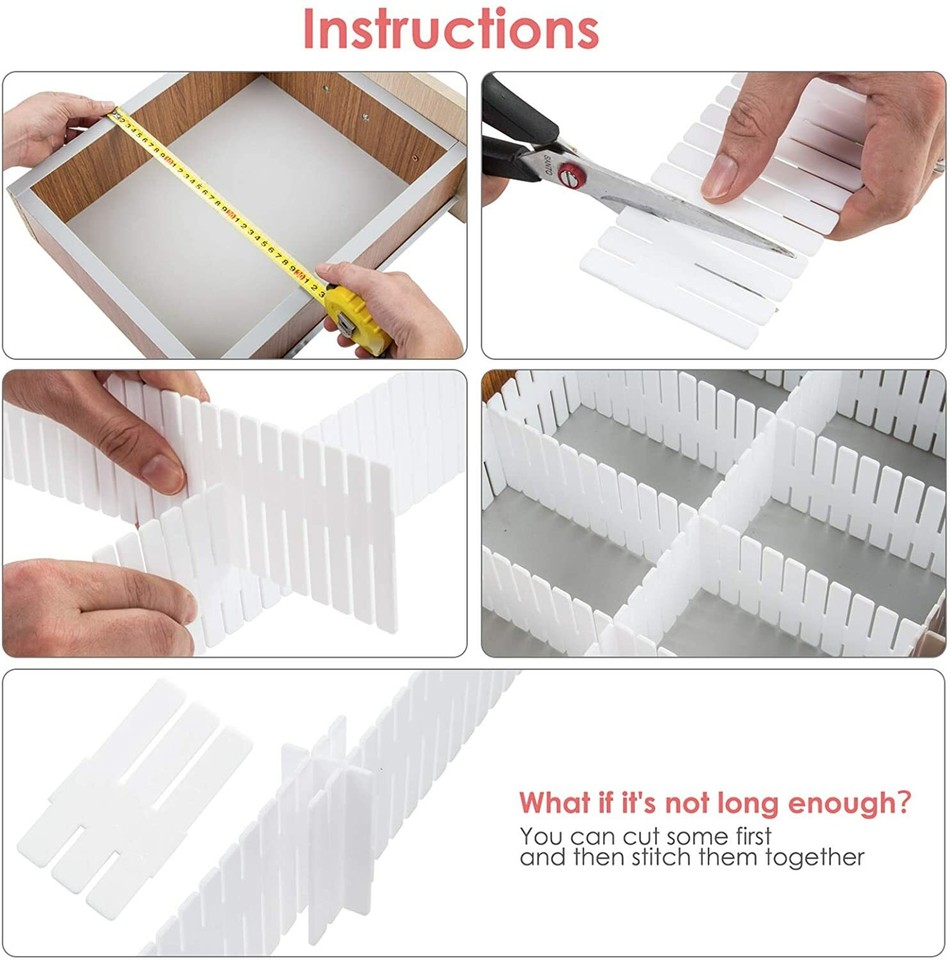 Instructions

What if it's not long enough?
You can cut some first and then stitch them together