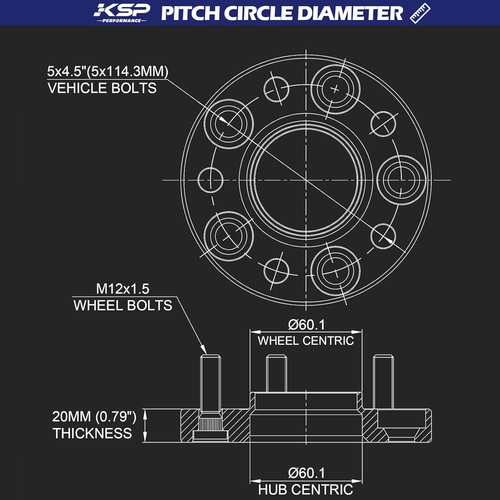 KSP PERFORMANCE PITCH CIRCLE DIAMETER

5x4.5"(5x114.3MM)
VEHICLE BOLTS

M12x1.5
WHEEL BOLTS

Ø60.1
WHEEL CENTRIC

20MM (0.79")
THICKNESS

Ø60.1
HUB CENTRIC