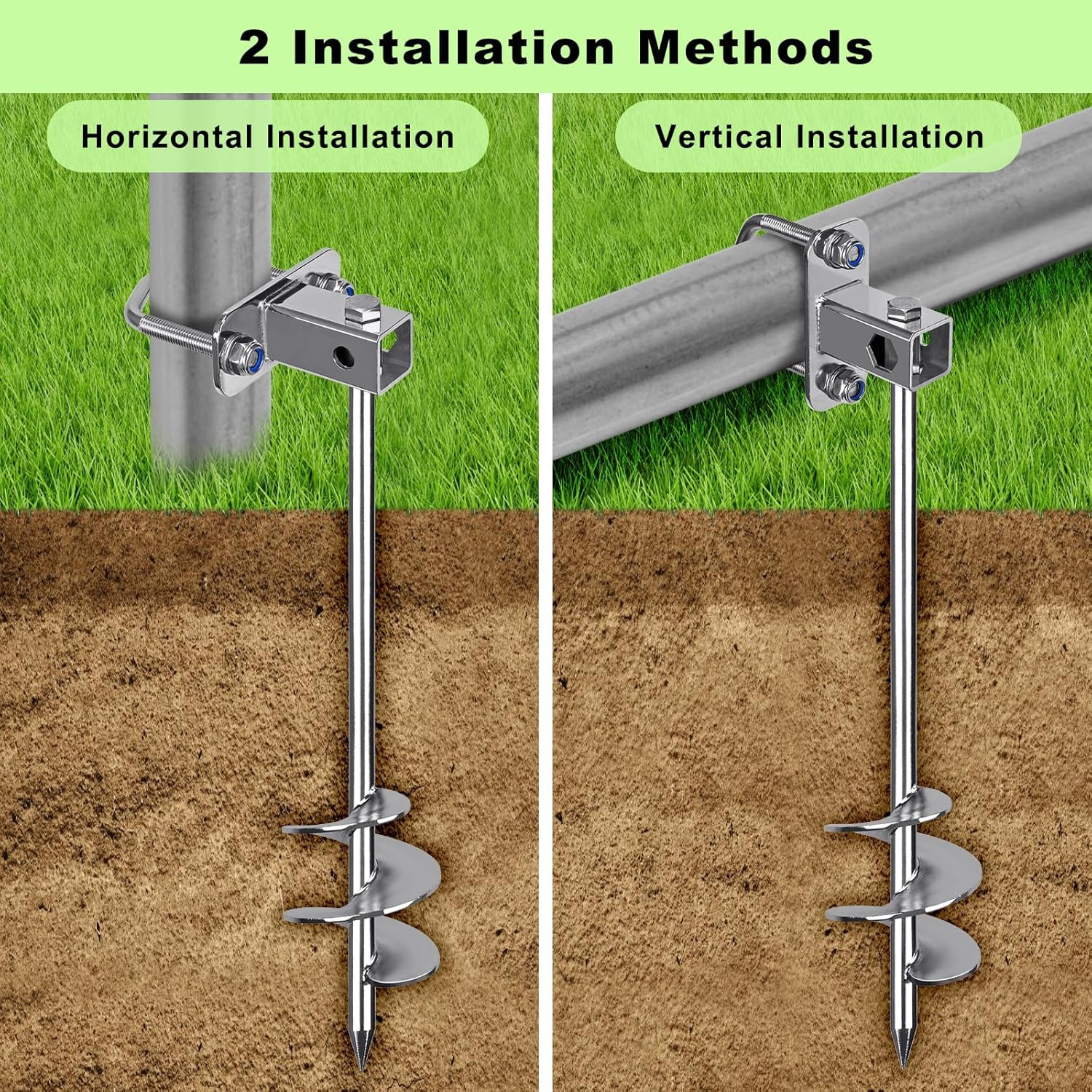 2 Installation Methods

Horizontal Installation

Vertical Installation