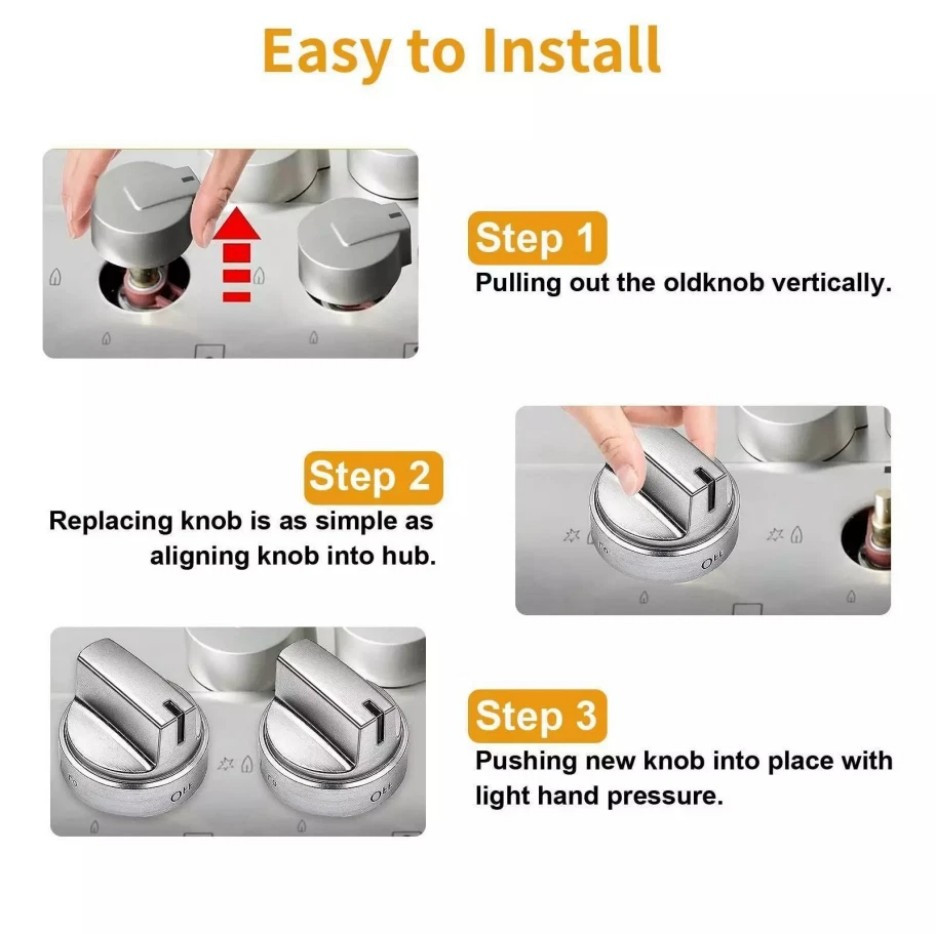 Easy to Install

Step 1
Pulling out the oldknob vertically.

Step 2
Replacing knob is as simple as aligning knob into hub.

OFF

Step 3
Pushing new knob into place with light hand pressure.

OFF

OFF