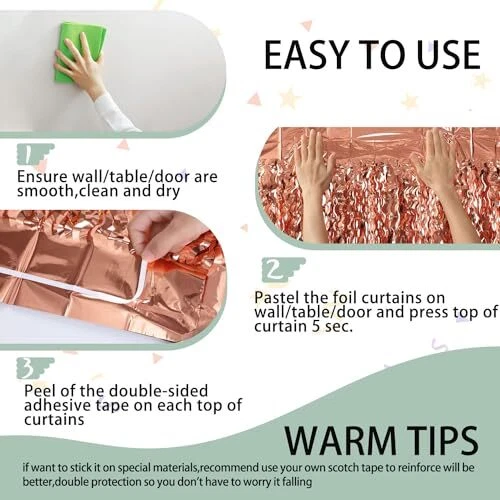 EASY TO USE

1

Ensure wall/table/door are smooth,clean and dry

2

Pastel the foil curtains on wall/table/door and press top of curtain 5 sec.

3

Peel of the double-sided adhesive tape on each top of curtains

WARM TIPS

if want to stick it on special materials,recommend use your own scotch tape to reinforce will be better,double protection so you don't have to worry it falling