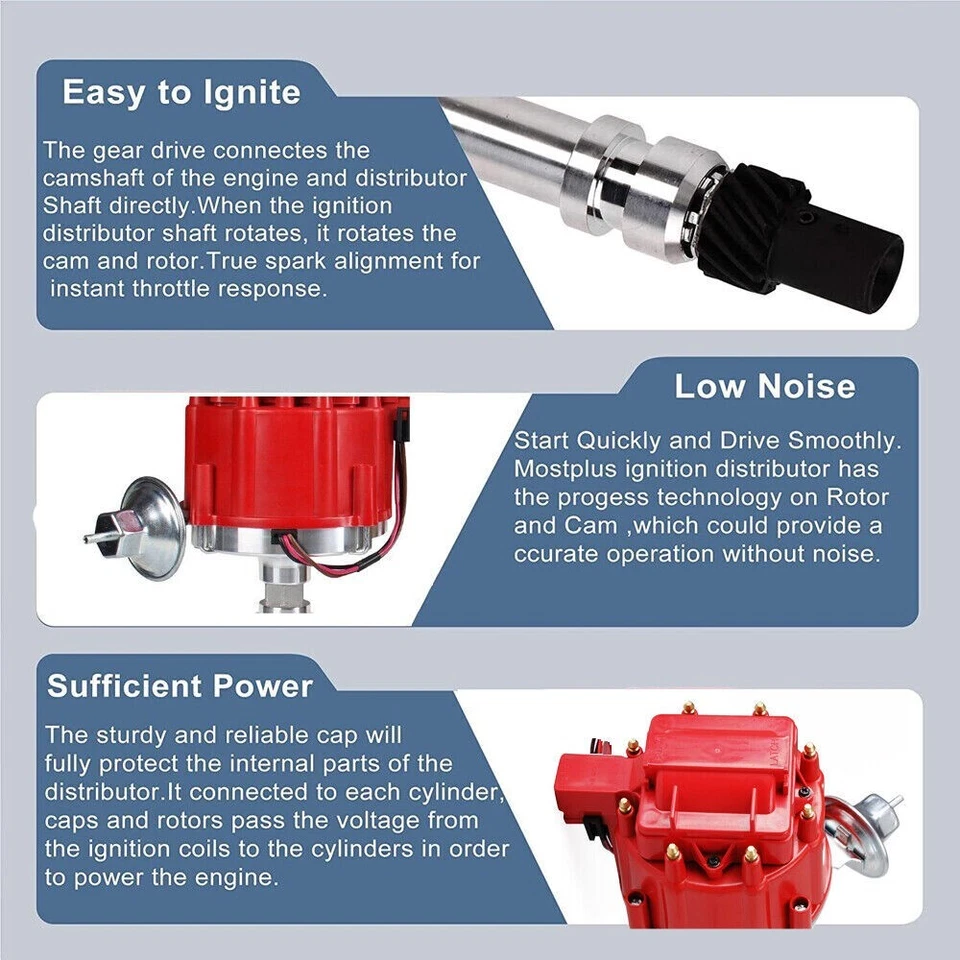 Easy to Ignite

The gear drive connectes the camshaft of the engine and distributor Shaft directly.When the ignition distributor shaft rotates, it rotates the cam and rotor.True spark alignment for instant throttle response.

Low Noise

Start Quickly and Drive Smoothly. Mostplus ignition distributor has the progess technology on Rotor and Cam ,which could provide a ccurate operation without noise.

Sufficient Power

The sturdy and reliable cap will fully protect the internal parts of the distributor.It connected to each cylinder, caps and rotors pass the voltage from the ignition coils to the cylinders in order to power the engine.

LATCH